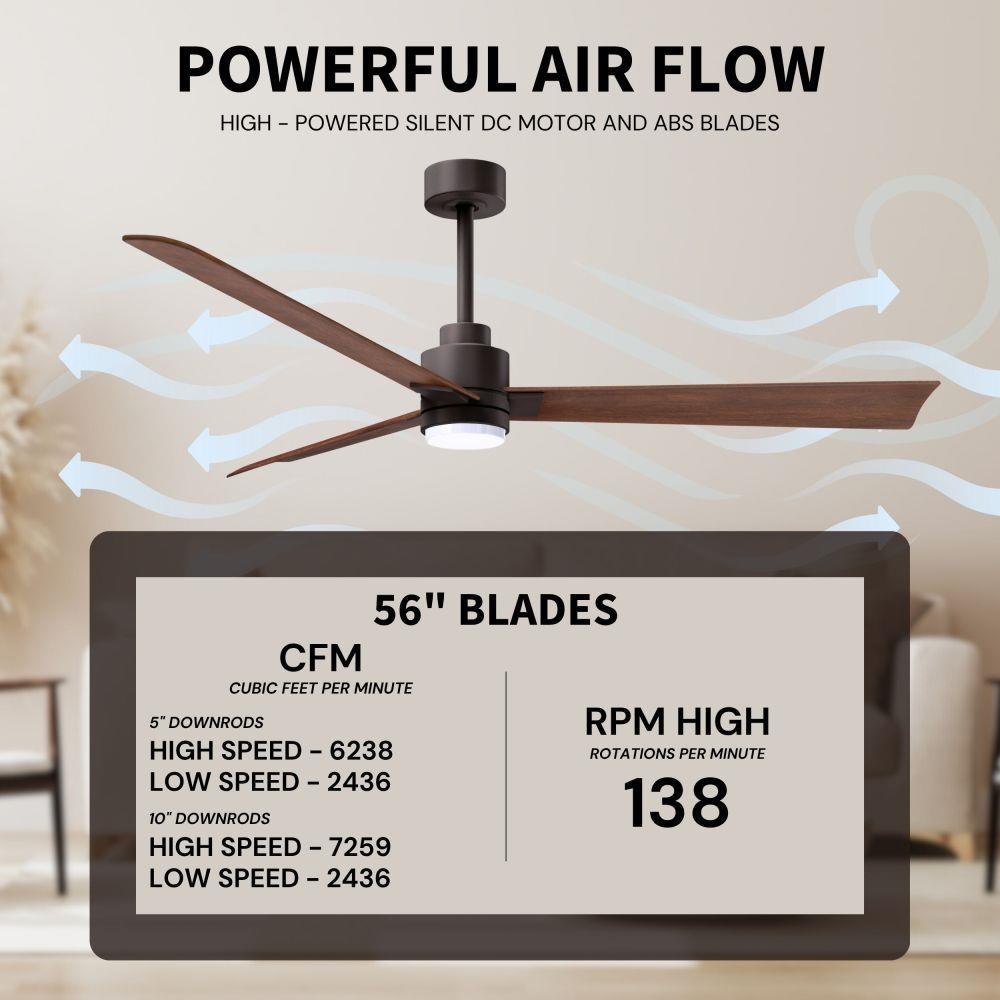 POWERFUL AIR FLOW

HIGH - POWERED SILENT DC MOTOR AND ABS BLADES

56" BLADES

CFM
CUBIC FEET PER MINUTE

5" DOWNRODS
HIGH SPEED - 6238
LOW SPEED - 2436

10" DOWNRODS
HIGH SPEED - 7259
LOW SPEED - 2436

RPM HIGH
ROTATIONS PER MINUTE
138