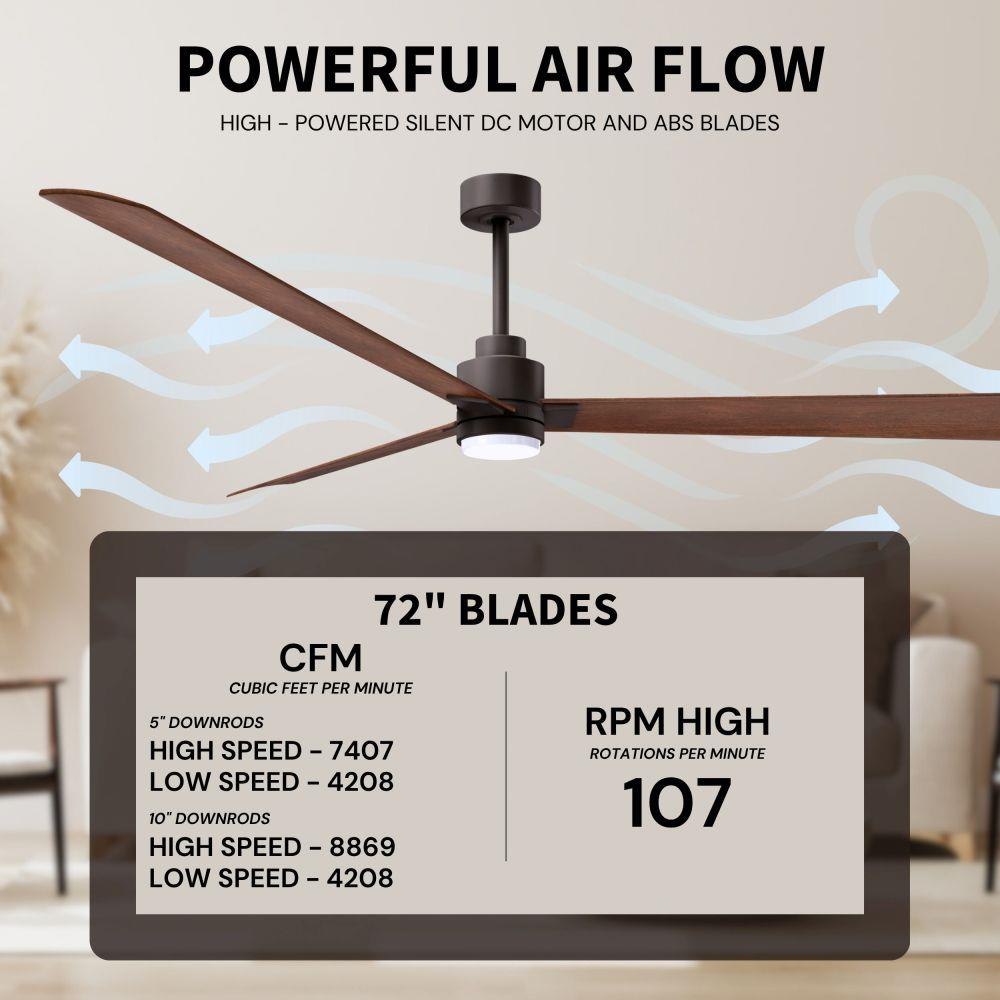 POWERFUL AIR FLOW

HIGH - POWERED SILENT DC MOTOR AND ABS BLADES

72" BLADES

CFM

CUBIC FEET PER MINUTE

5" DOWNRODS

HIGH SPEED - 7407

LOW SPEED - 4208

10" DOWNRODS

HIGH SPEED - 8869

LOW SPEED - 4208

RPM HIGH

ROTATIONS PER MINUTE

107