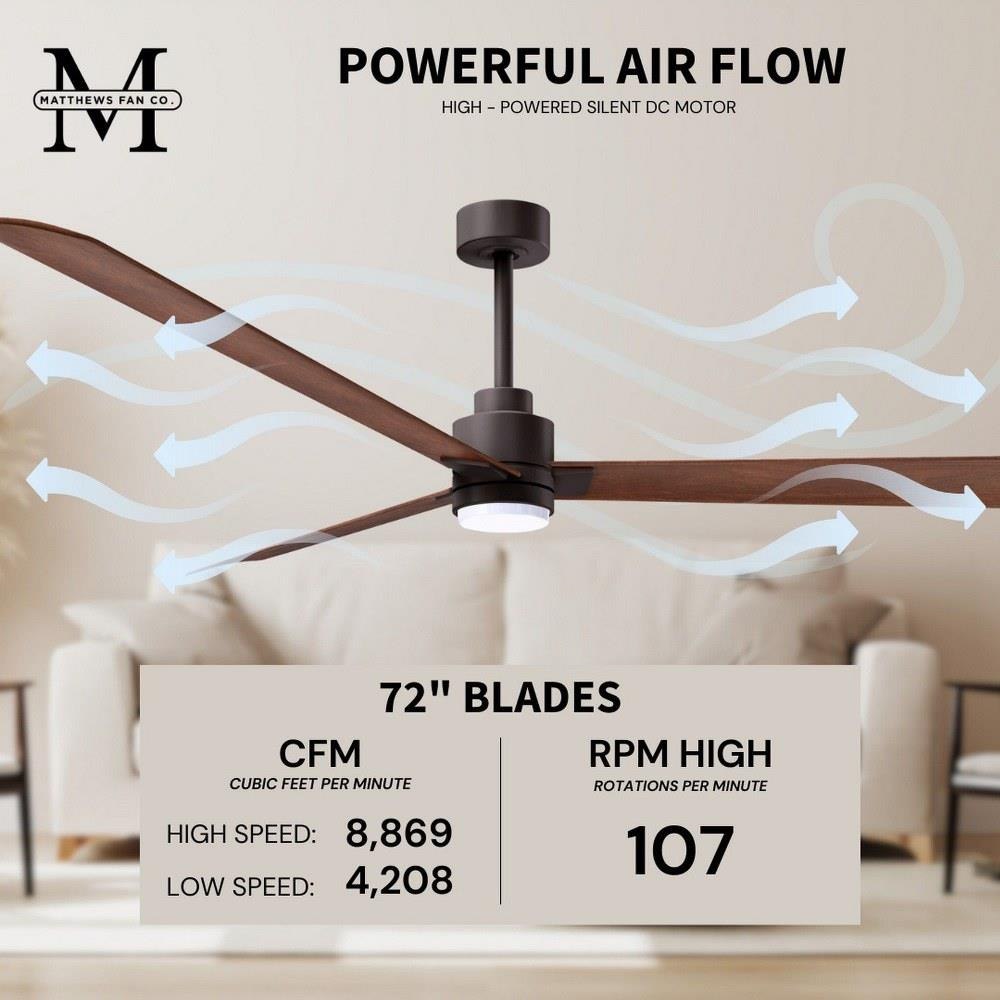 M
MATTHEWS FAN CO.

POWERFUL AIR FLOW

HIGH - POWERED SILENT DC MOTOR

72" BLADES

CFM
CUBIC FEET PER MINUTE

HIGH SPEED: 8,869
LOW SPEED: 4,208

RPM HIGH
ROTATIONS PER MINUTE

107