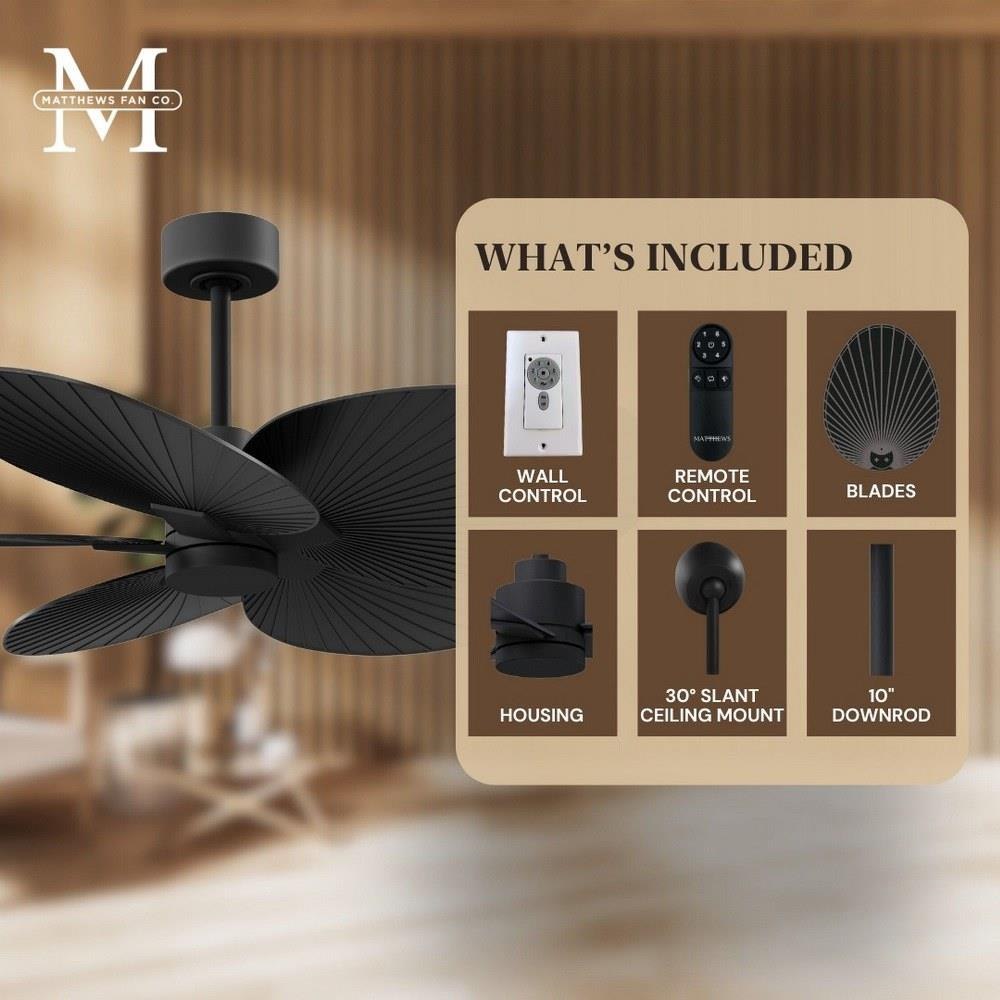 M
MATTHEWS FAN CO.

WHAT'S INCLUDED

MATTHEWS

WALL CONTROL

REMOTE CONTROL

BLADES

HOUSING

30° SLANT CEILING MOUNT

10" DOWNROD