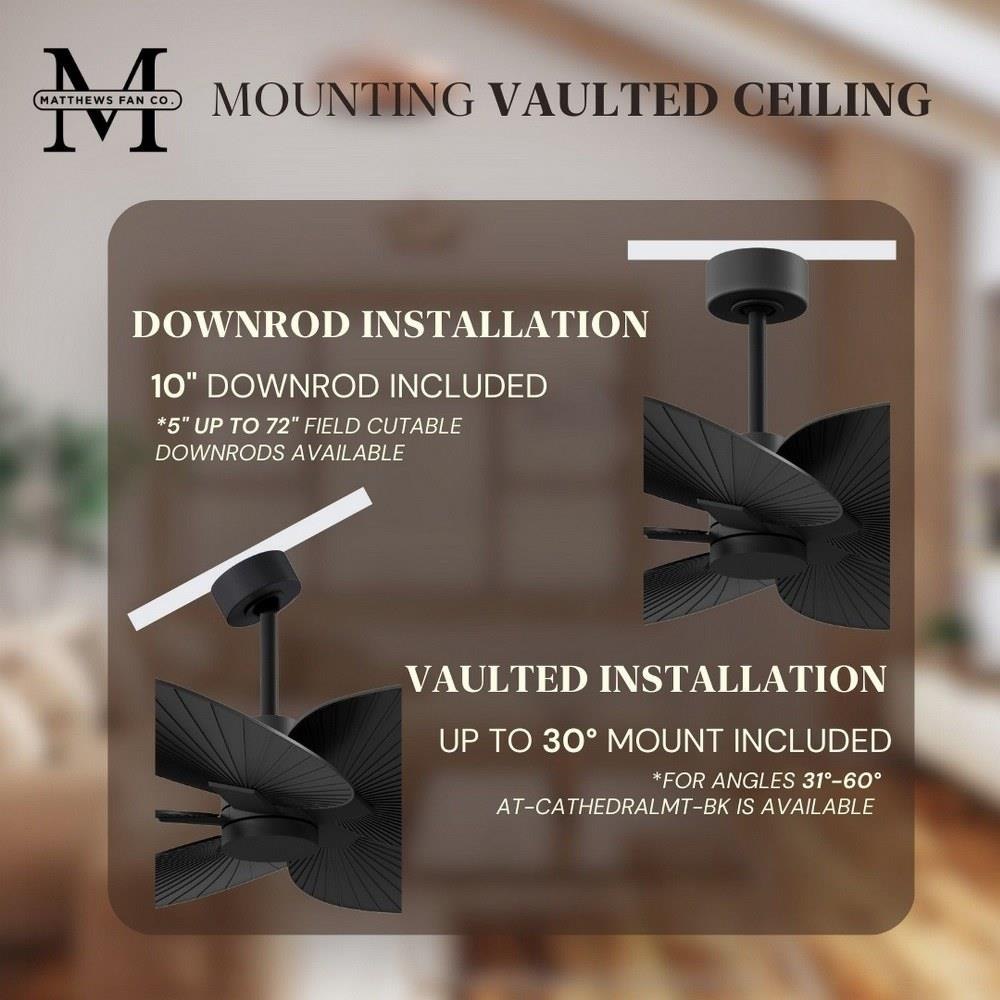 M
MATTHEWS FAN CO.

MOUNTING VAULTED CEILING

DOWNROD INSTALLATION

10" DOWNROD INCLUDED

*5" UP TO 72" FIELD CUTABLE DOWNRODS AVAILABLE

VAULTED INSTALLATION

UP TO 30° MOUNT INCLUDED

*FOR ANGLES 31°-60° AT-CATHEDRALMT-BK IS AVAILABLE