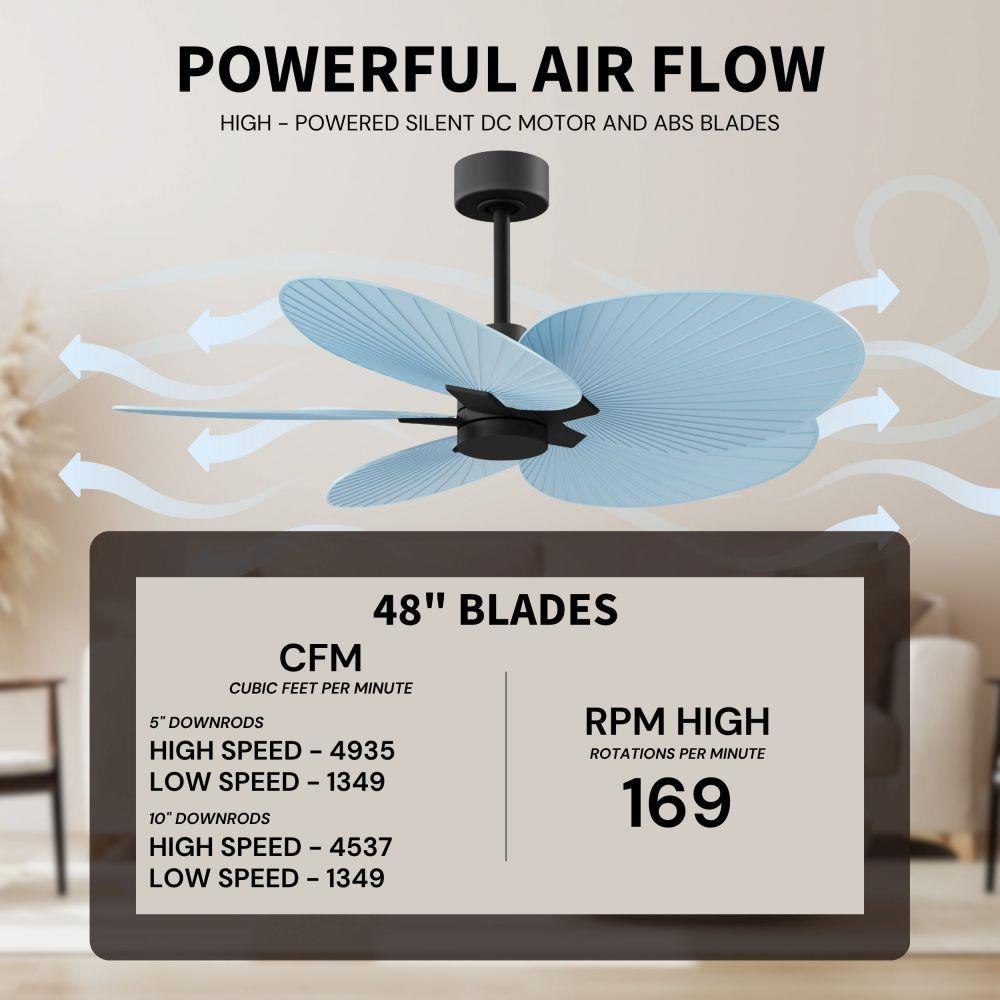 POWERFUL AIR FLOW

HIGH - POWERED SILENT DC MOTOR AND ABS BLADES

48" BLADES

CFM
CUBIC FEET PER MINUTE

5" DOWNRODS
HIGH SPEED - 4935
LOW SPEED - 1349

10" DOWNRODS
HIGH SPEED - 4537
LOW SPEED - 1349

RPM HIGH
ROTATIONS PER MINUTE
169