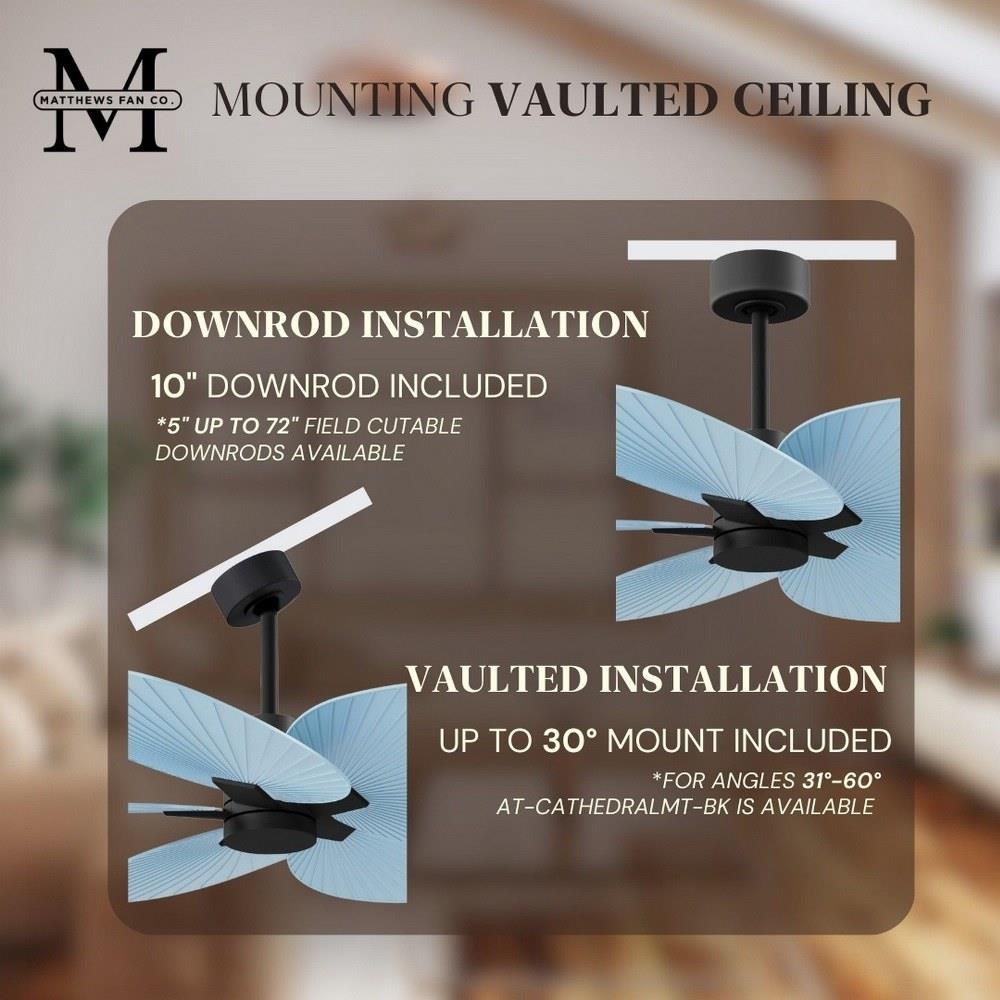 M
MATTHEWS FAN CO.

MOUNTING VAULTED CEILING

DOWNROD INSTALLATION

10" DOWNROD INCLUDED

*5" UP TO 72" FIELD CUTABLE DOWNRODS AVAILABLE

VAULTED INSTALLATION

UP TO 30° MOUNT INCLUDED

*FOR ANGLES 31°-60° AT-CATHEDRALMT-BK IS AVAILABLE