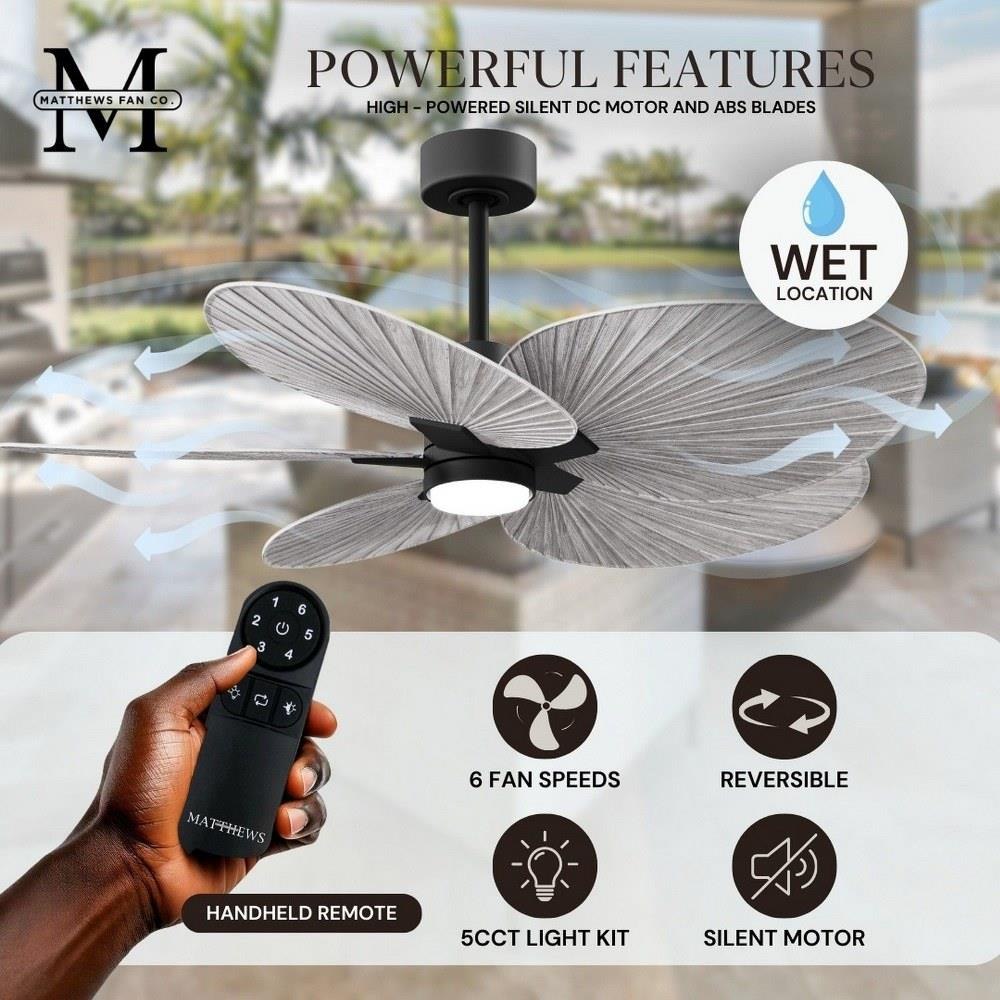 M
MATTHEWS FAN CO.

POWERFUL FEATURES
HIGH - POWERED SILENT DC MOTOR AND ABS BLADES

WET
LOCATION

1 6 2 5 3 4

MATTHEWS

HANDHELD REMOTE

6 FAN SPEEDS

REVERSIBLE

5CCT LIGHT KIT

SILENT MOTOR