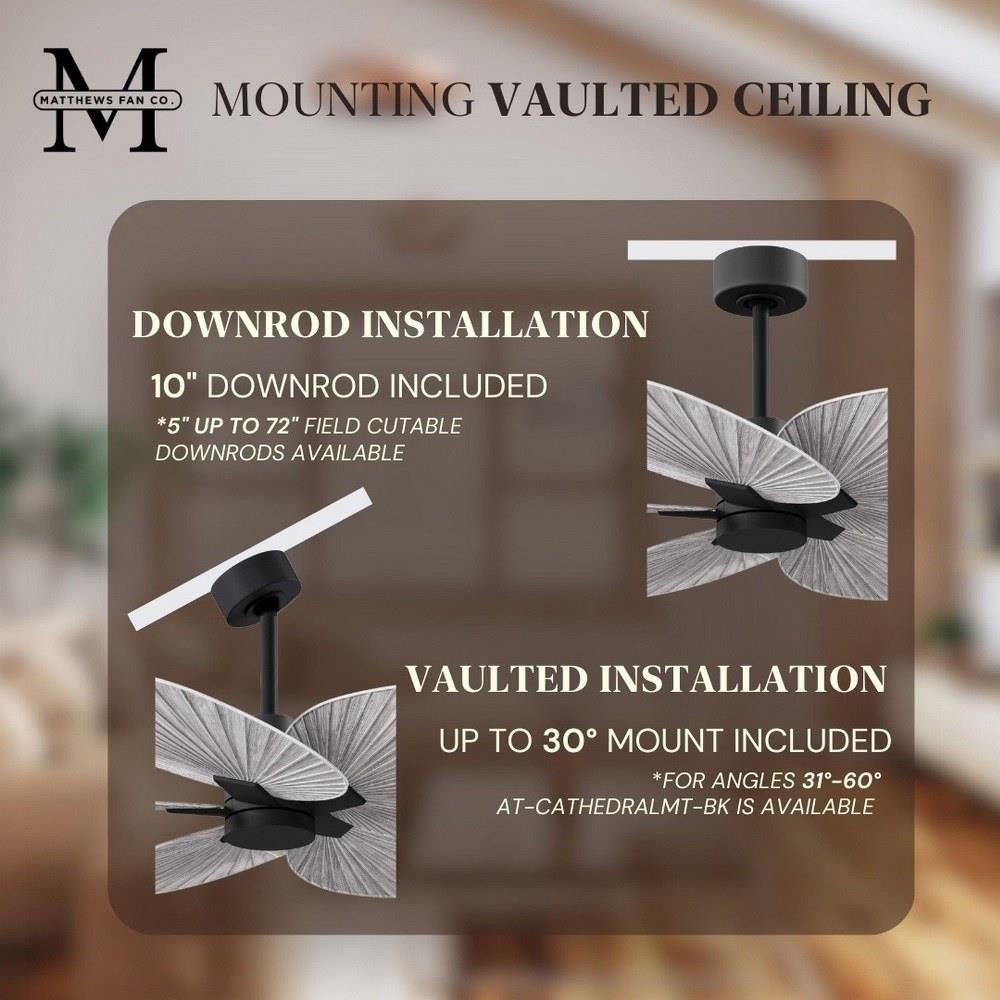 M
MATTHEWS FAN CO.

MOUNTING VAULTED CEILING

DOWNROD INSTALLATION

10" DOWNROD INCLUDED

*5" UP TO 72" FIELD CUTABLE DOWNRODS AVAILABLE

VAULTED INSTALLATION

UP TO 30° MOUNT INCLUDED

*FOR ANGLES 31°-60° AT-CATHEDRALMT-BK IS AVAILABLE