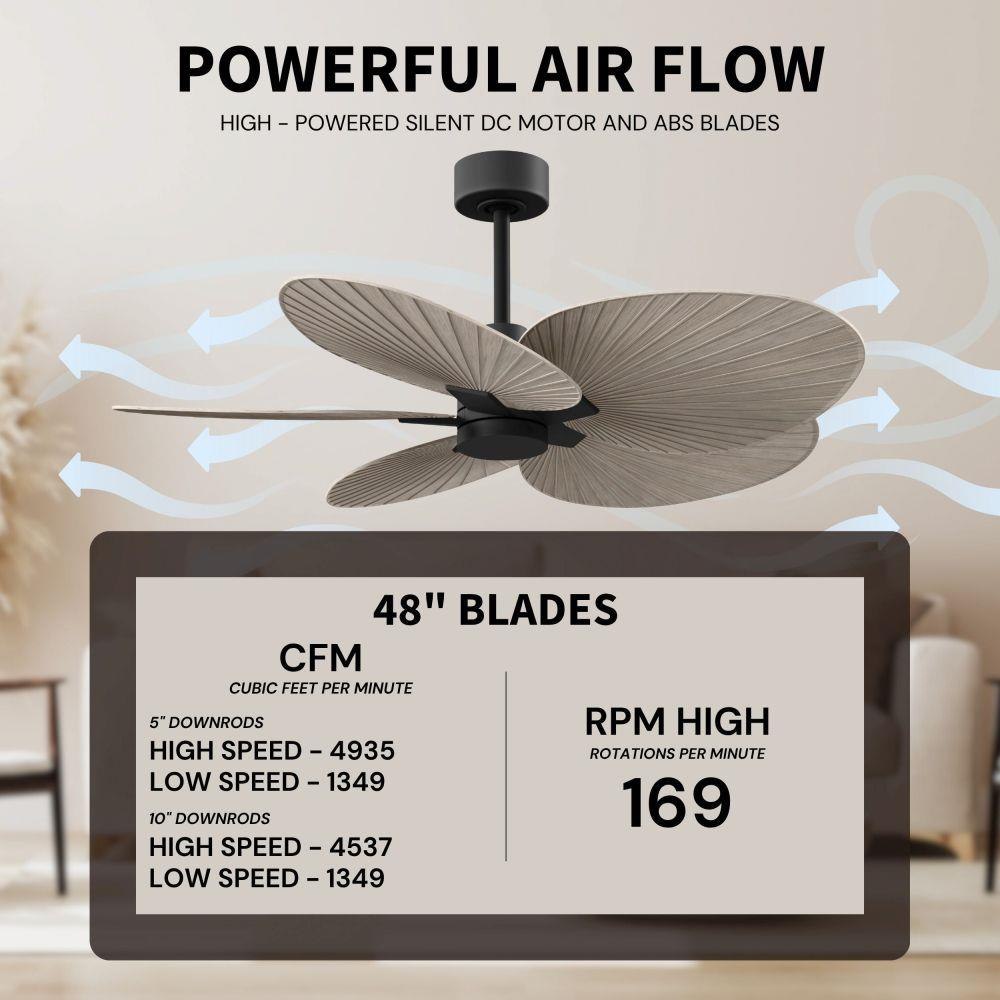 POWERFUL AIR FLOW

HIGH - POWERED SILENT DC MOTOR AND ABS BLADES

48" BLADES

CFM
CUBIC FEET PER MINUTE

5" DOWNRODS
HIGH SPEED - 4935
LOW SPEED - 1349

10" DOWNRODS
HIGH SPEED - 4537
LOW SPEED - 1349

RPM HIGH
ROTATIONS PER MINUTE
169