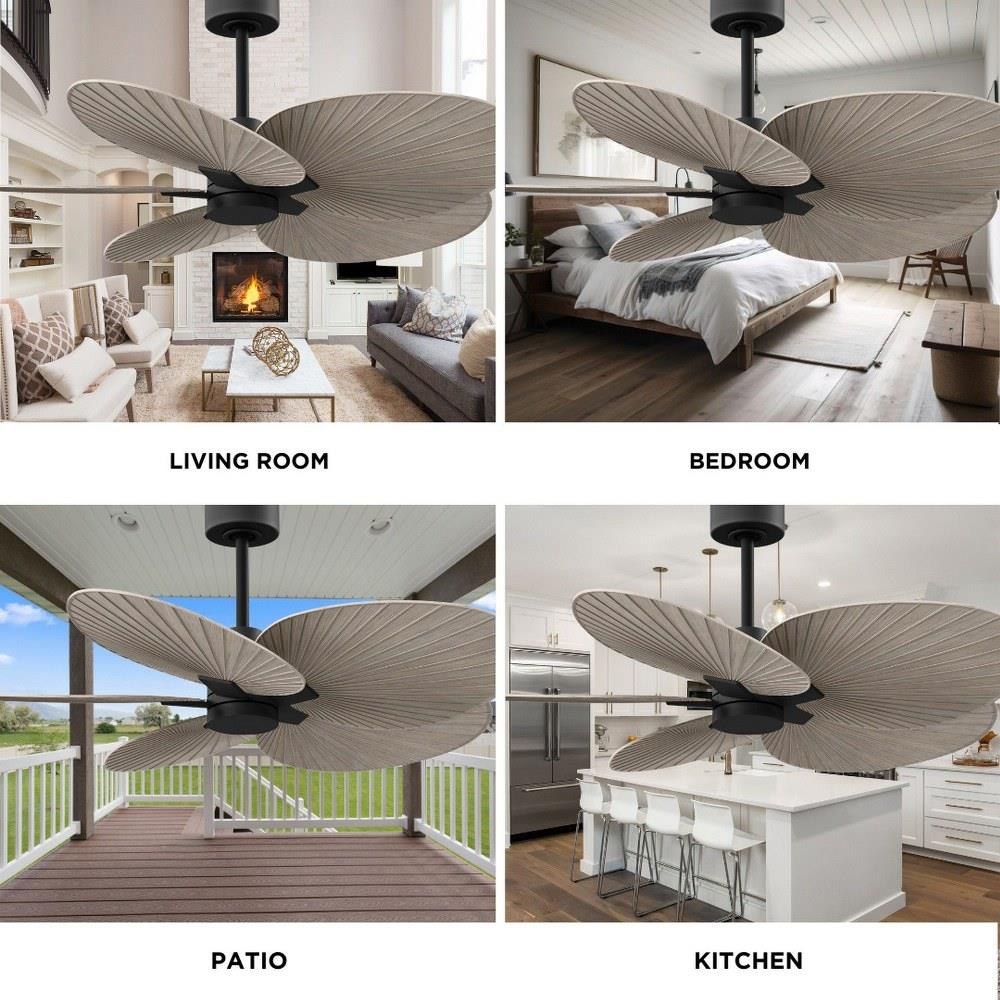 LIVING ROOM

BEDROOM

PATIO

KITCHEN