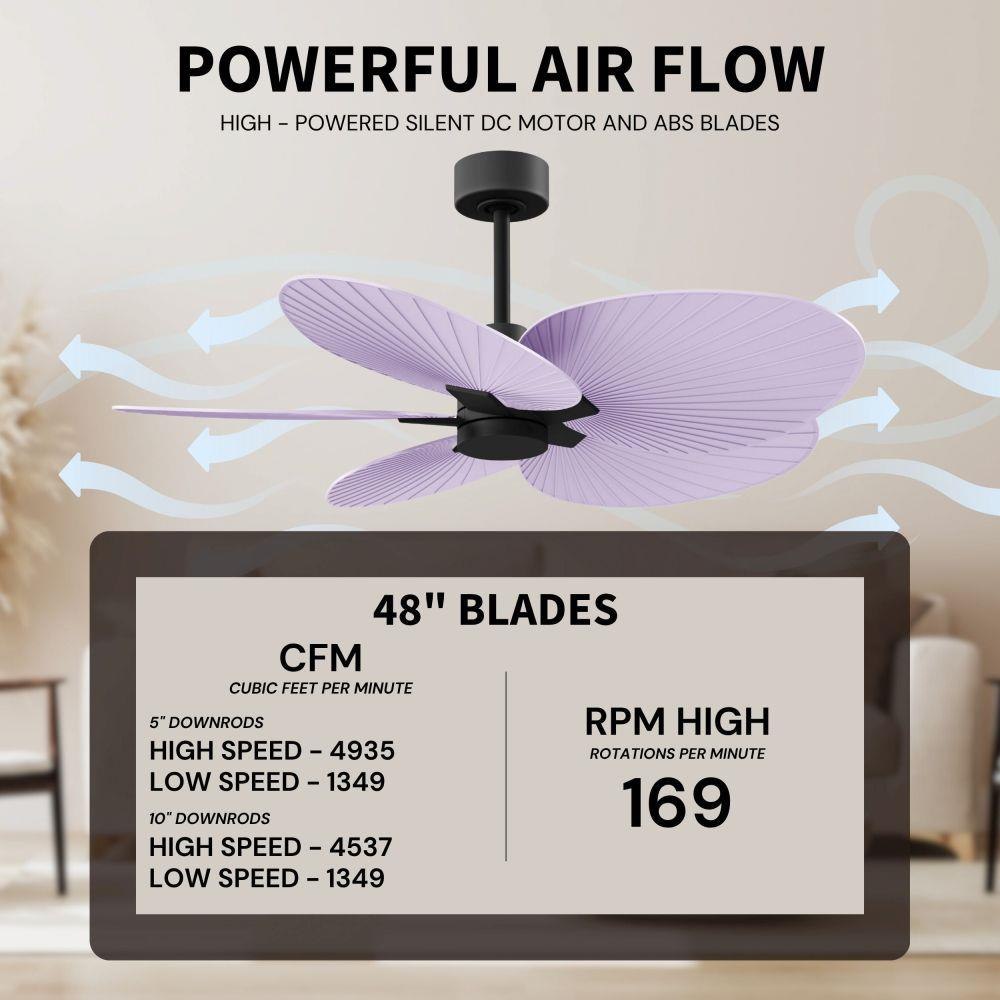 POWERFUL AIR FLOW
HIGH - POWERED SILENT DC MOTOR AND ABS BLADES

48" BLADES

CFM
CUBIC FEET PER MINUTE

5" DOWNRODS
HIGH SPEED - 4935
LOW SPEED - 1349

10" DOWNRODS
HIGH SPEED - 4537
LOW SPEED - 1349

RPM HIGH
ROTATIONS PER MINUTE
169