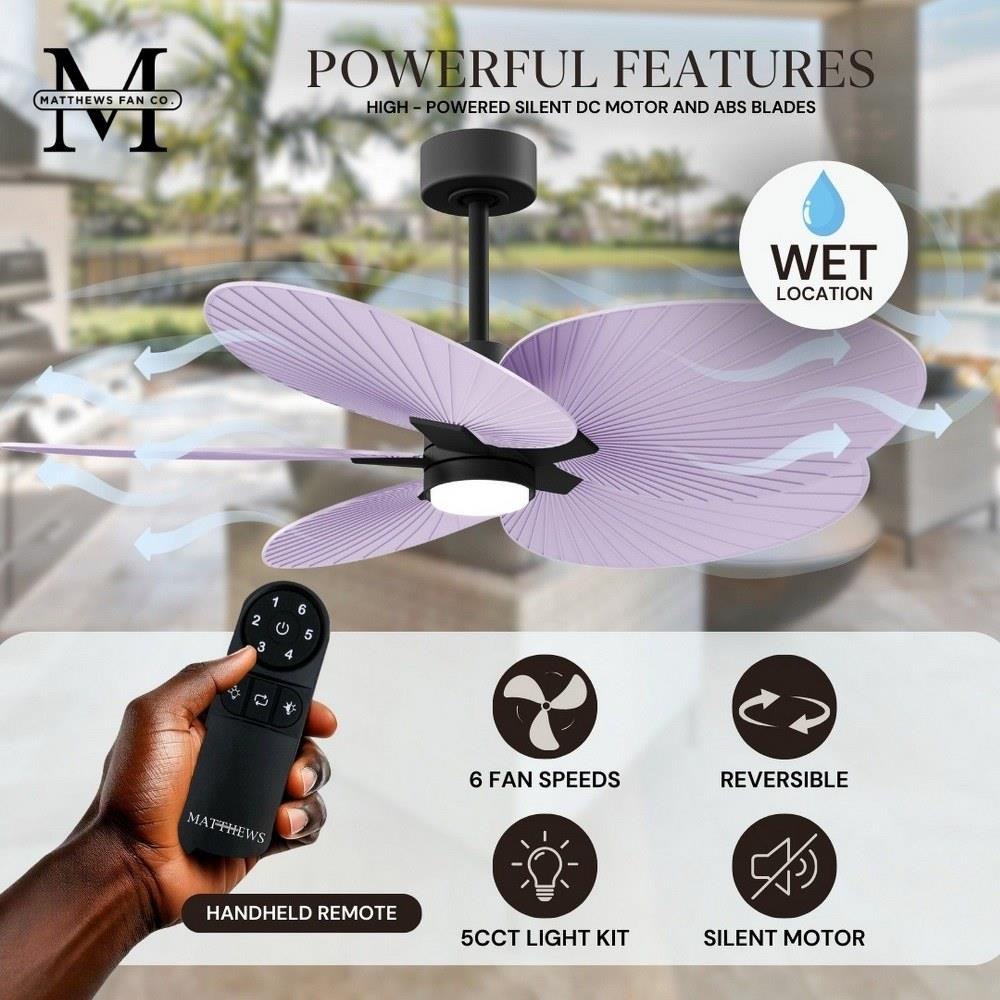 M
MATTHEWS FAN CO.

POWERFUL FEATURES
HIGH - POWERED SILENT DC MOTOR AND ABS BLADES

WET
LOCATION

1 6
2 5
3 4

MATTHEWS

HANDHELD REMOTE

6 FAN SPEEDS

REVERSIBLE

5CCT LIGHT KIT

SILENT MOTOR