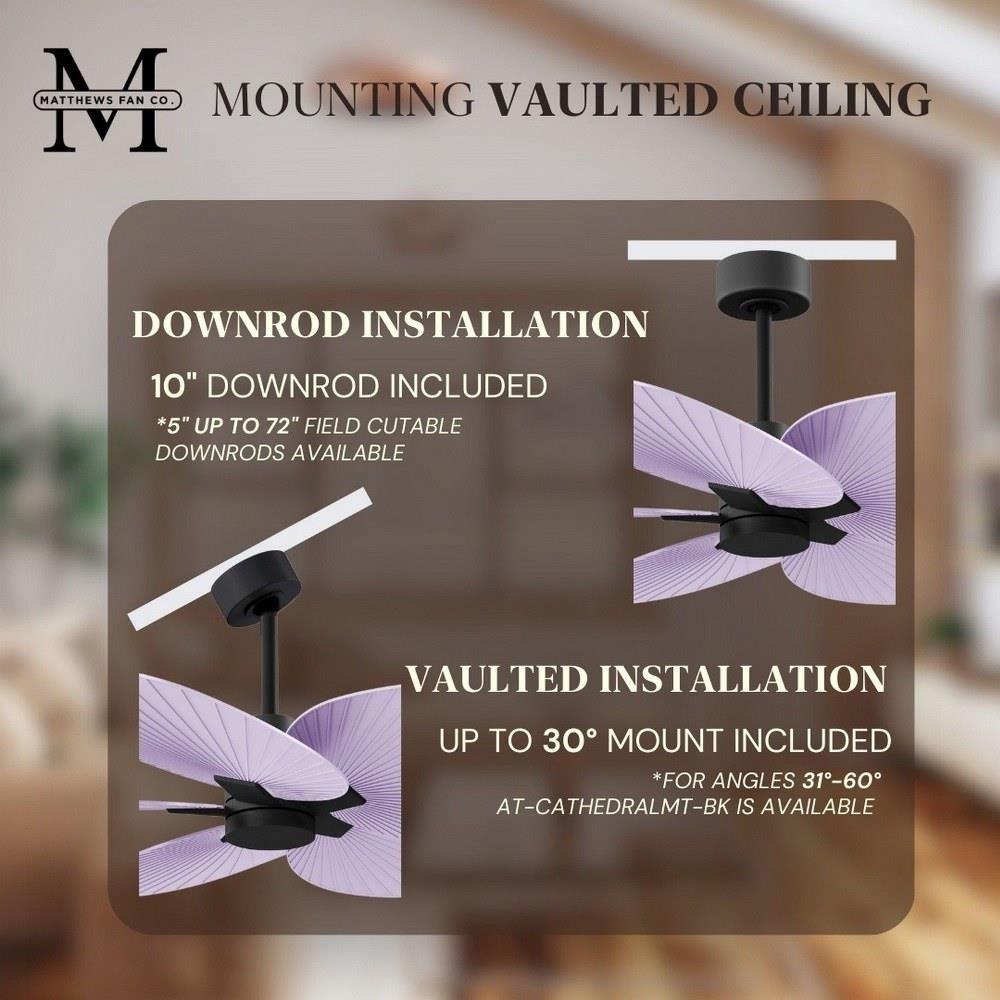 M
MATTHEWS FAN CO.

MOUNTING VAULTED CEILING

DOWNROD INSTALLATION

10" DOWNROD INCLUDED

*5" UP TO 72" FIELD CUTABLE DOWNRODS AVAILABLE

VAULTED INSTALLATION

UP TO 30° MOUNT INCLUDED

*FOR ANGLES 31°-60° AT-CATHEDRALMT-BK IS AVAILABLE