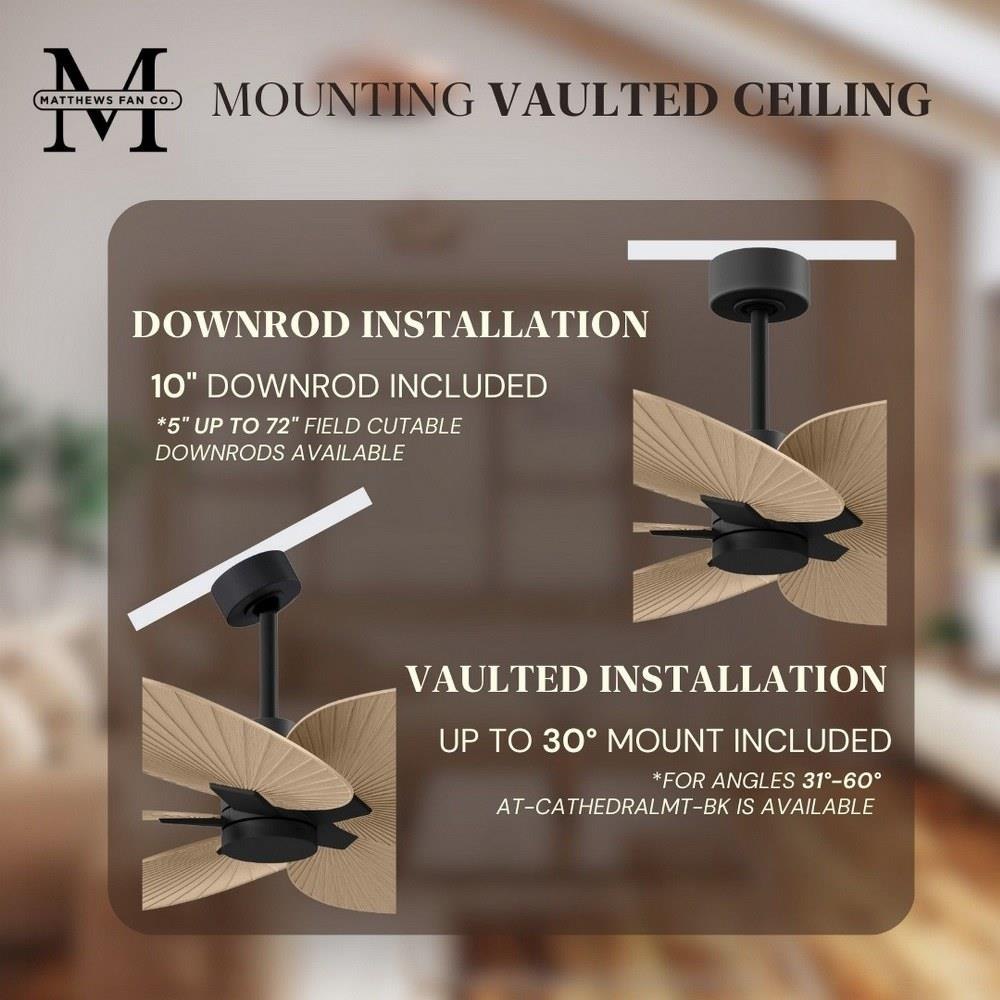 M
MATTHEWS FAN CO.

MOUNTING VAULTED CEILING

DOWNROD INSTALLATION

10" DOWNROD INCLUDED

*5" UP TO 72" FIELD CUTABLE DOWNRODS AVAILABLE

VAULTED INSTALLATION

UP TO 30° MOUNT INCLUDED

*FOR ANGLES 31°-60° AT-CATHEDRALMT-BK IS AVAILABLE