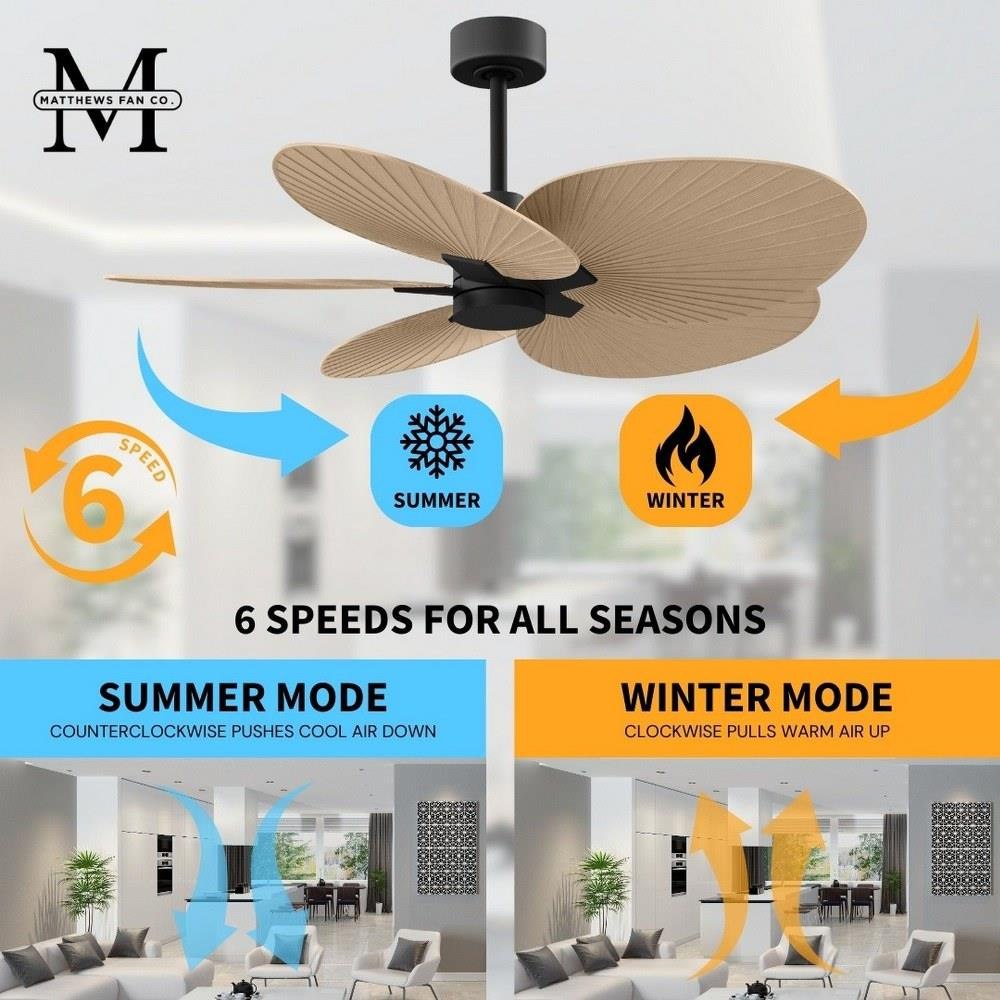 M
MATTHEWS FAN CO.

6
SPEED

SUMMER

WINTER

6 SPEEDS FOR ALL SEASONS

SUMMER MODE
COUNTERCLOCKWISE PUSHES COOL AIR DOWN

WINTER MODE
CLOCKWISE PULLS WARM AIR UP