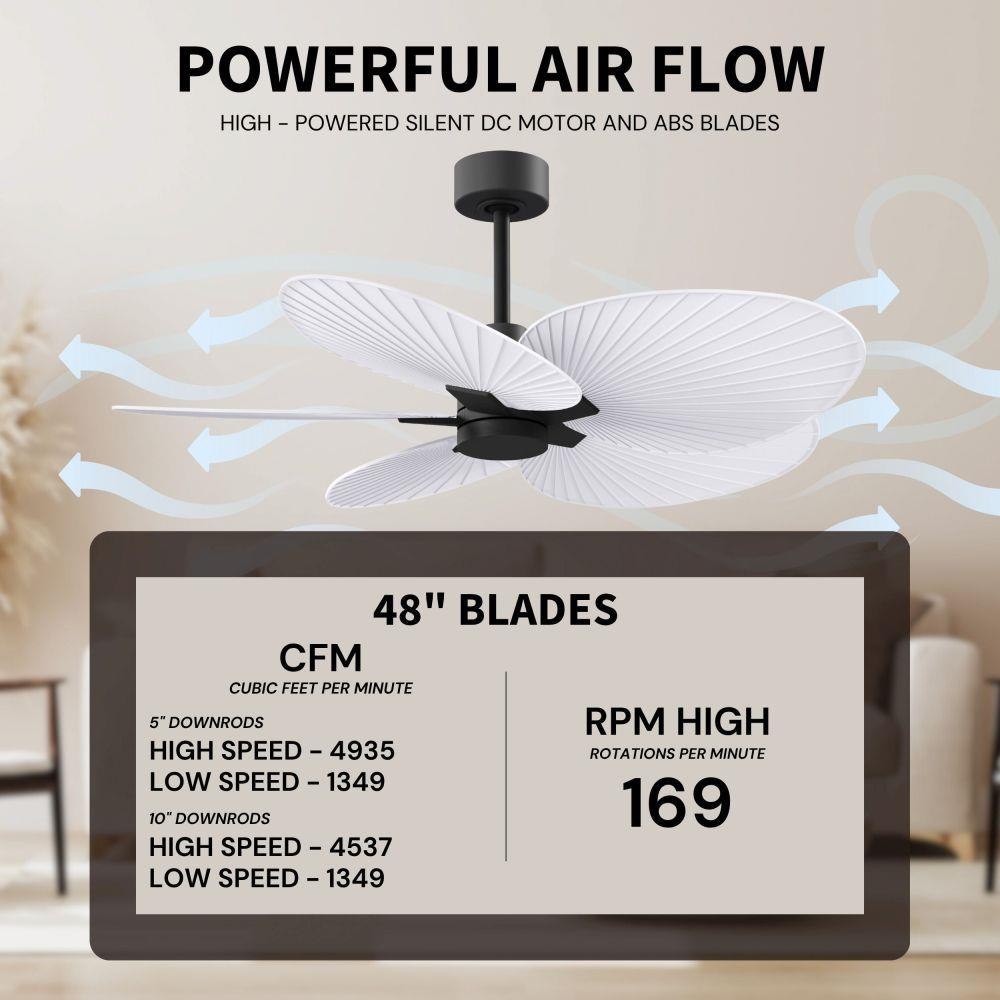 POWERFUL AIR FLOW

HIGH - POWERED SILENT DC MOTOR AND ABS BLADES

48" BLADES

CFM
CUBIC FEET PER MINUTE

5" DOWNRODS
HIGH SPEED - 4935
LOW SPEED - 1349

10" DOWNRODS
HIGH SPEED - 4537
LOW SPEED - 1349

RPM HIGH
ROTATIONS PER MINUTE
169