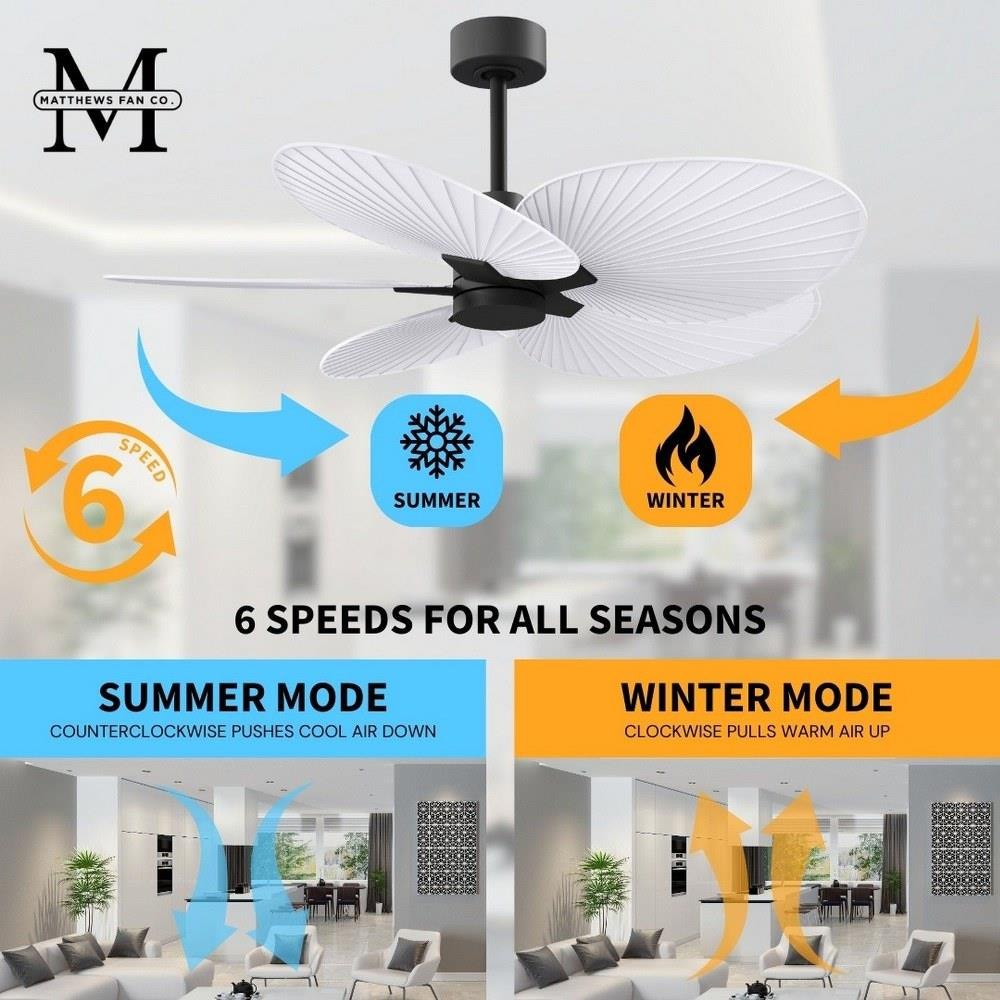 M
MATTHEWS FAN CO.

6
SPEED

SUMMER

WINTER

6 SPEEDS FOR ALL SEASONS

SUMMER MODE
COUNTERCLOCKWISE PUSHES COOL AIR DOWN

WINTER MODE
CLOCKWISE PULLS WARM AIR UP