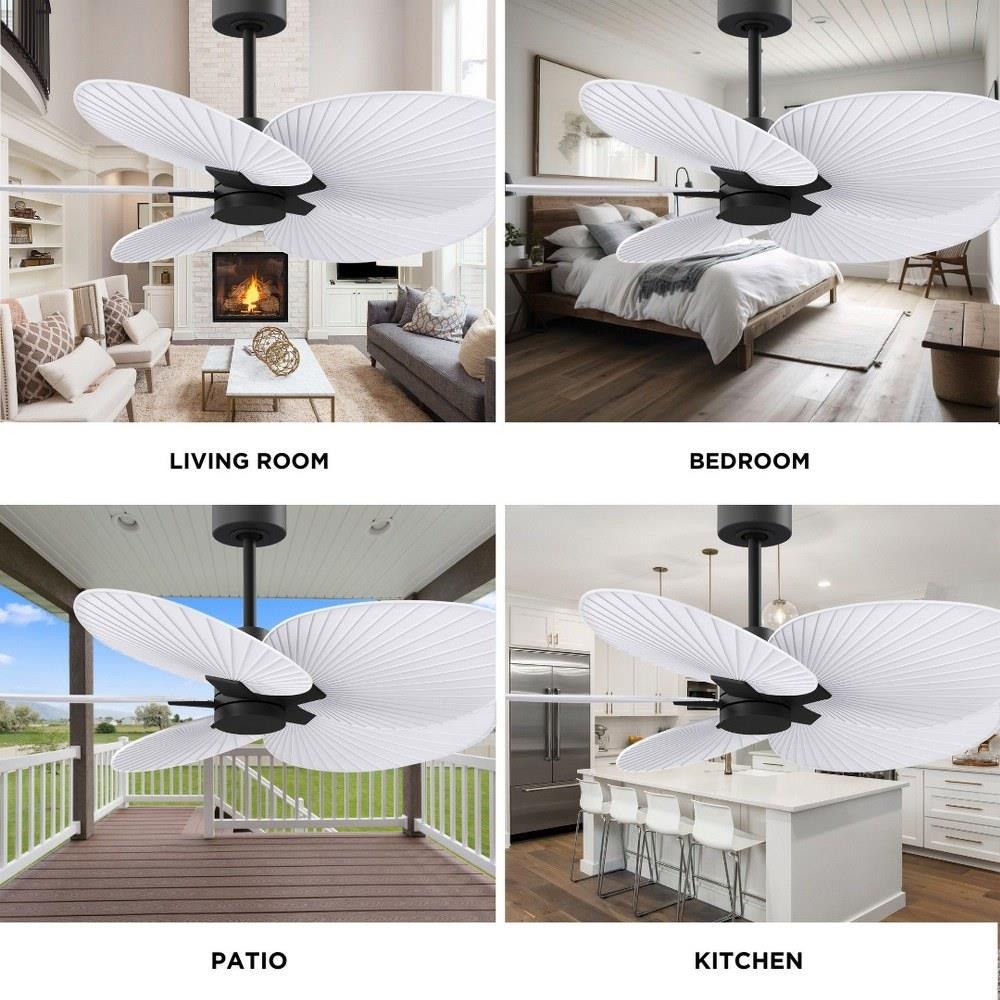 LIVING ROOM

BEDROOM

PATIO

KITCHEN