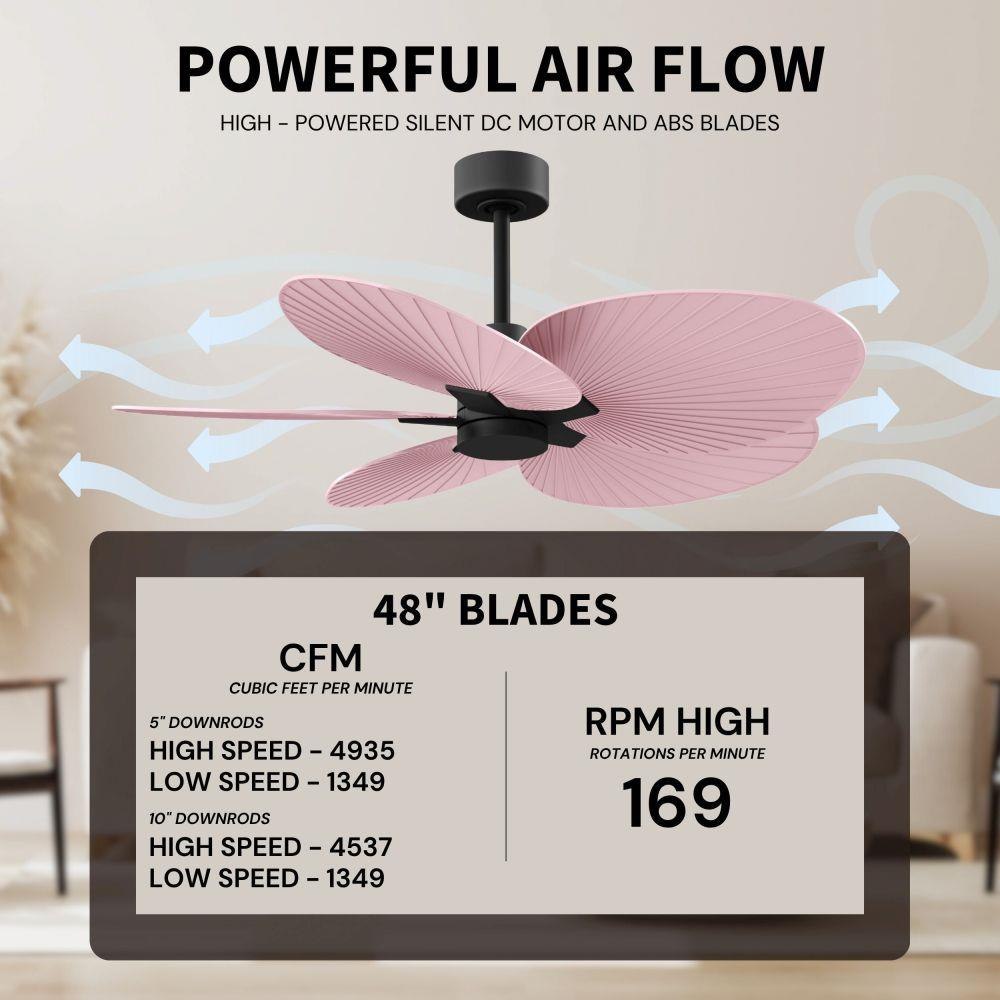 POWERFUL AIR FLOW

HIGH - POWERED SILENT DC MOTOR AND ABS BLADES

48" BLADES

CFM
CUBIC FEET PER MINUTE

5" DOWNRODS
HIGH SPEED - 4935
LOW SPEED - 1349

10" DOWNRODS
HIGH SPEED - 4537
LOW SPEED - 1349

RPM HIGH
ROTATIONS PER MINUTE
169