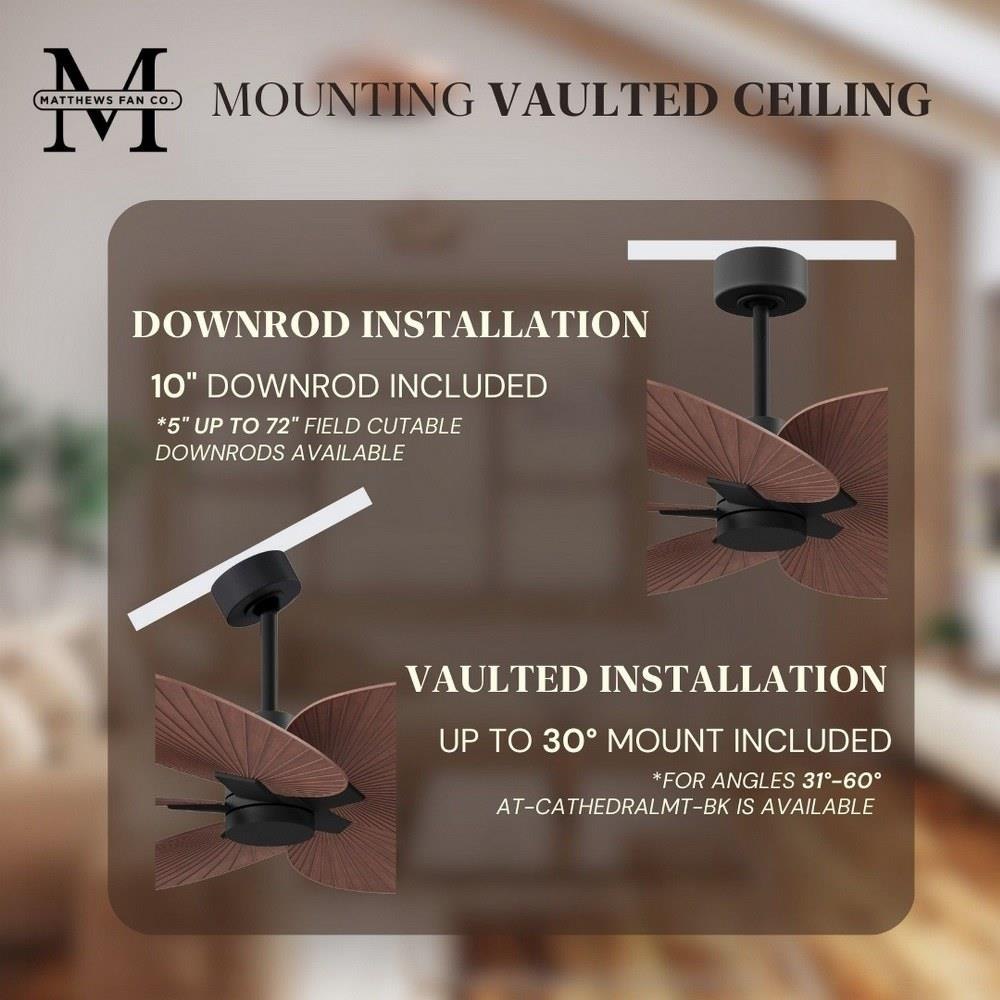 M
MATTHEWS FAN CO.

MOUNTING VAULTED CEILING

DOWNROD INSTALLATION

10" DOWNROD INCLUDED

*5" UP TO 72" FIELD CUTABLE DOWNRODS AVAILABLE

VAULTED INSTALLATION

UP TO 30° MOUNT INCLUDED

*FOR ANGLES 31°-60° AT-CATHEDRALMT-BK IS AVAILABLE