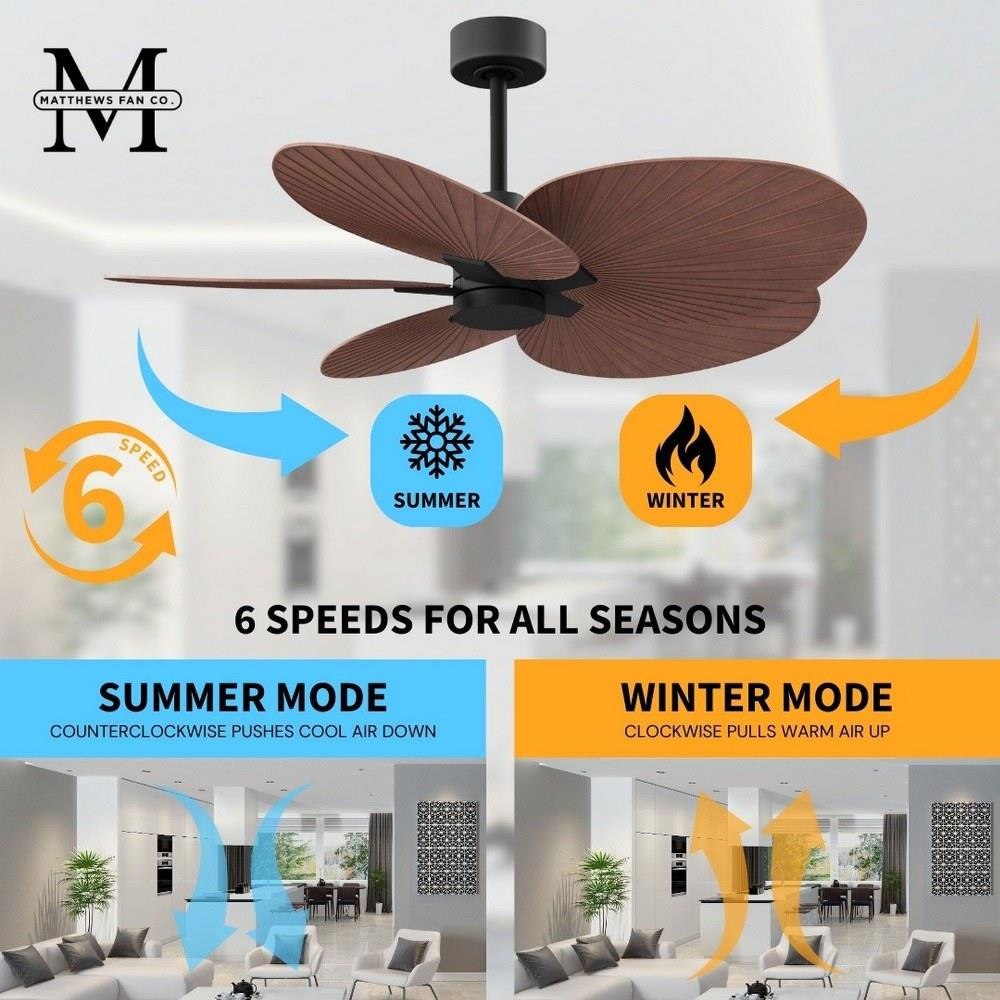 M
MATTHEWS FAN CO.

6
SPEED

SUMMER

WINTER

6 SPEEDS FOR ALL SEASONS

SUMMER MODE
COUNTERCLOCKWISE PUSHES COOL AIR DOWN

WINTER MODE
CLOCKWISE PULLS WARM AIR UP