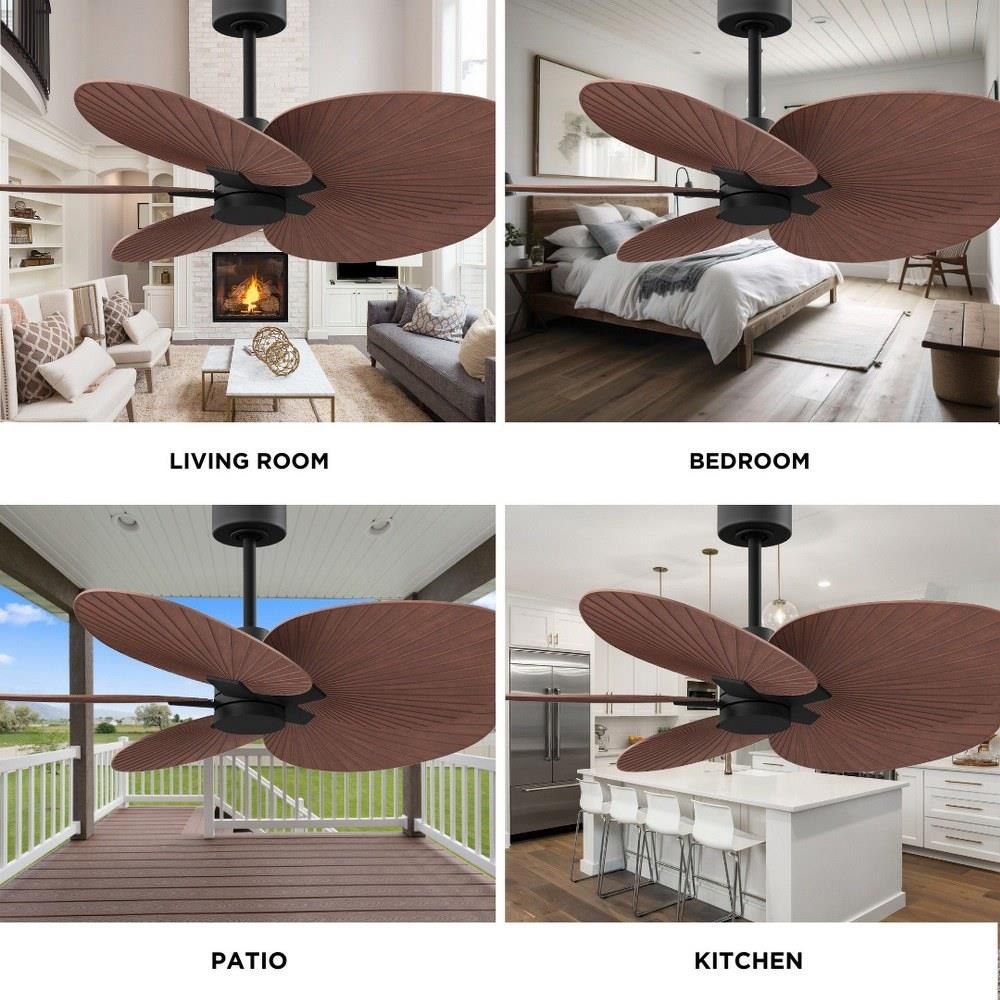 LIVING ROOM

BEDROOM

PATIO

KITCHEN