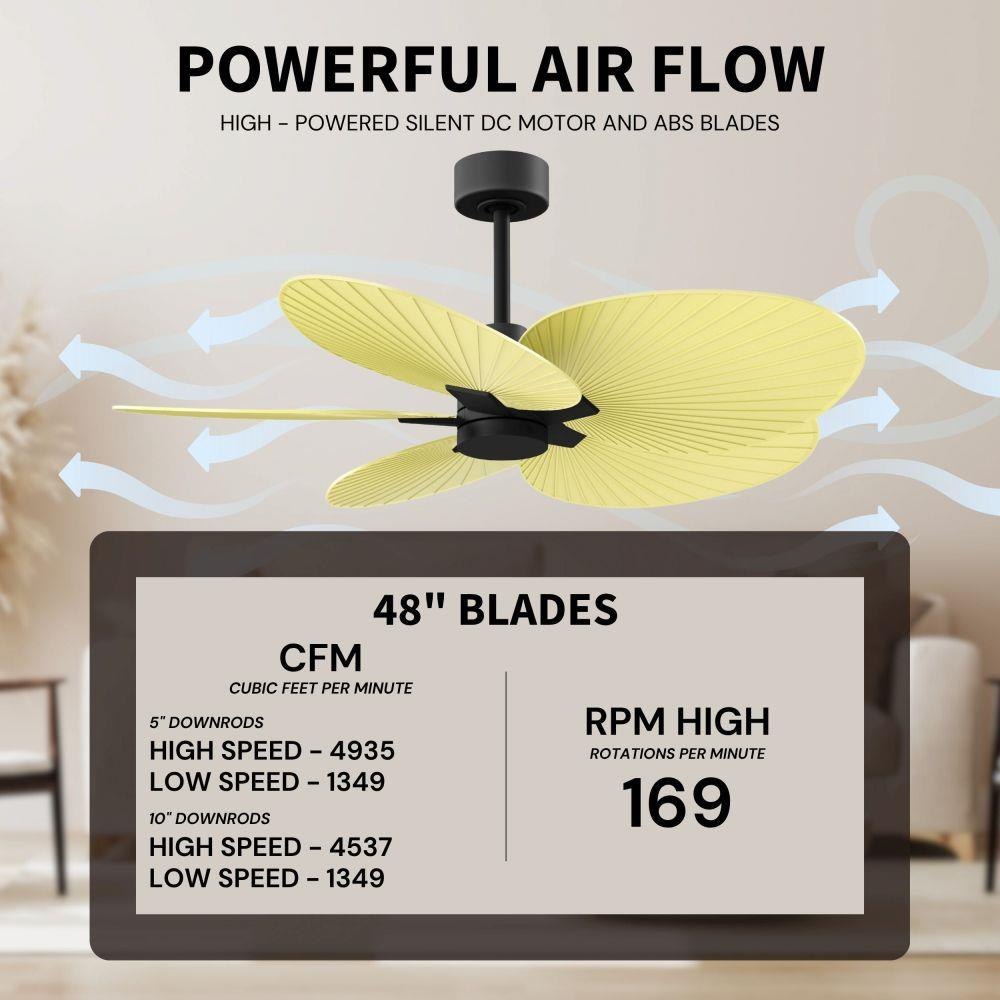 POWERFUL AIR FLOW

HIGH - POWERED SILENT DC MOTOR AND ABS BLADES

48" BLADES

CFM
CUBIC FEET PER MINUTE

5" DOWNRODS
HIGH SPEED - 4935
LOW SPEED - 1349

10" DOWNRODS
HIGH SPEED - 4537
LOW SPEED - 1349

RPM HIGH
ROTATIONS PER MINUTE
169