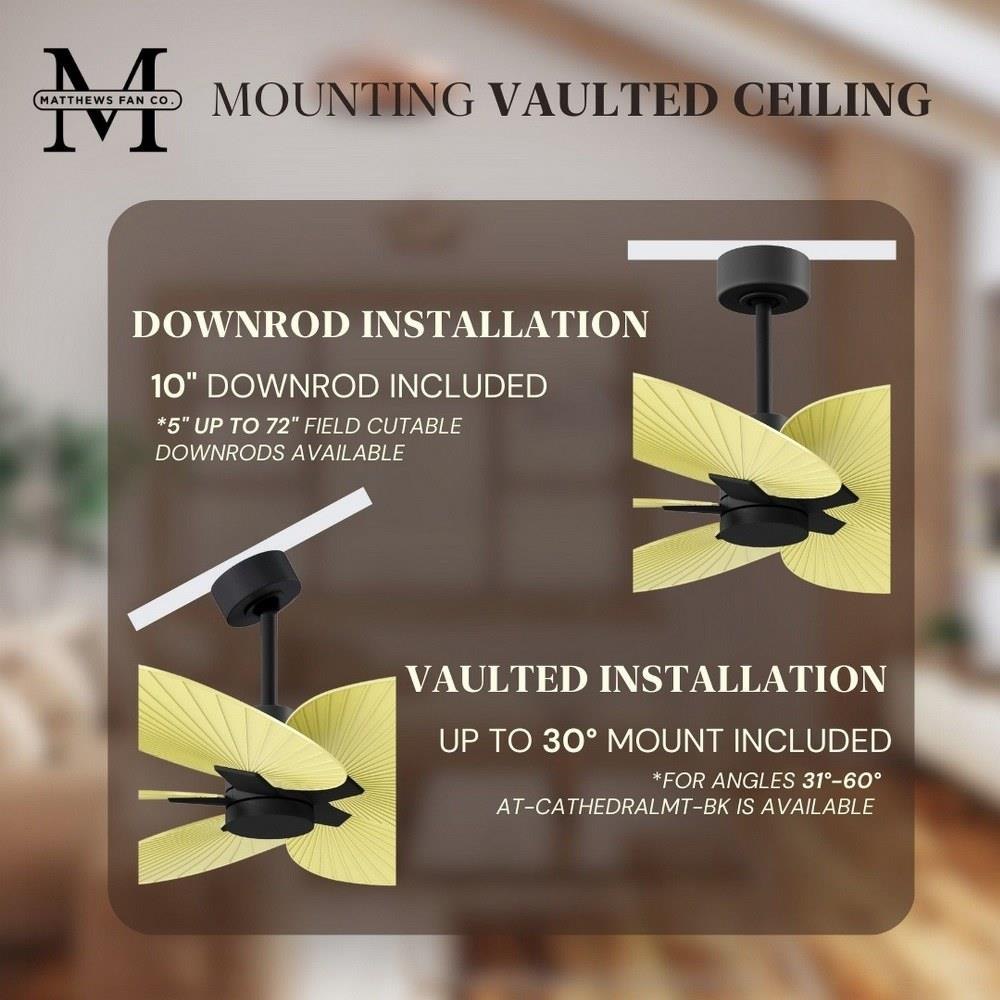 M
MATTHEWS FAN CO.

MOUNTING VAULTED CEILING

DOWNROD INSTALLATION

10" DOWNROD INCLUDED

*5" UP TO 72" FIELD CUTABLE DOWNRODS AVAILABLE

VAULTED INSTALLATION

UP TO 30° MOUNT INCLUDED

*FOR ANGLES 31°-60° AT-CATHEDRALMT-BK IS AVAILABLE