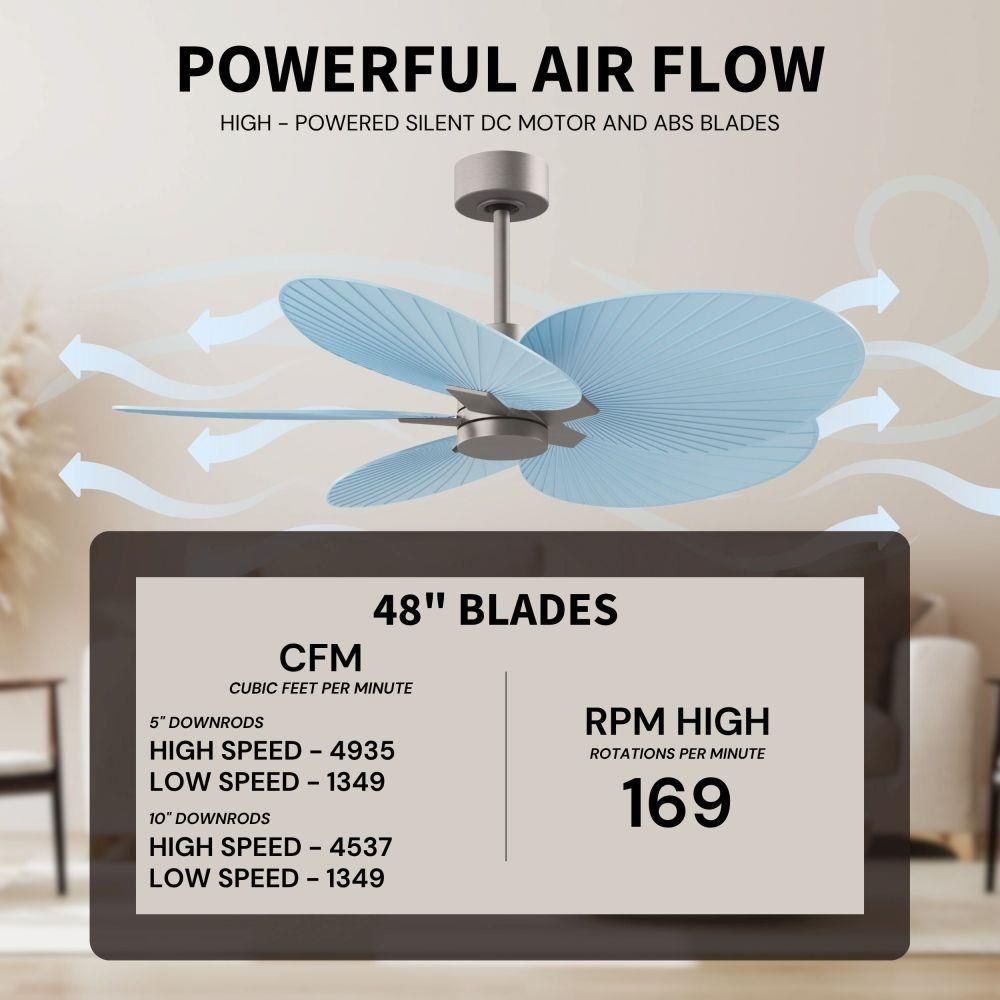 POWERFUL AIR FLOW

HIGH - POWERED SILENT DC MOTOR AND ABS BLADES

48" BLADES

CFM
CUBIC FEET PER MINUTE

5" DOWNRODS
HIGH SPEED - 4935
LOW SPEED - 1349

10" DOWNRODS
HIGH SPEED - 4537
LOW SPEED - 1349

RPM HIGH
ROTATIONS PER MINUTE
169