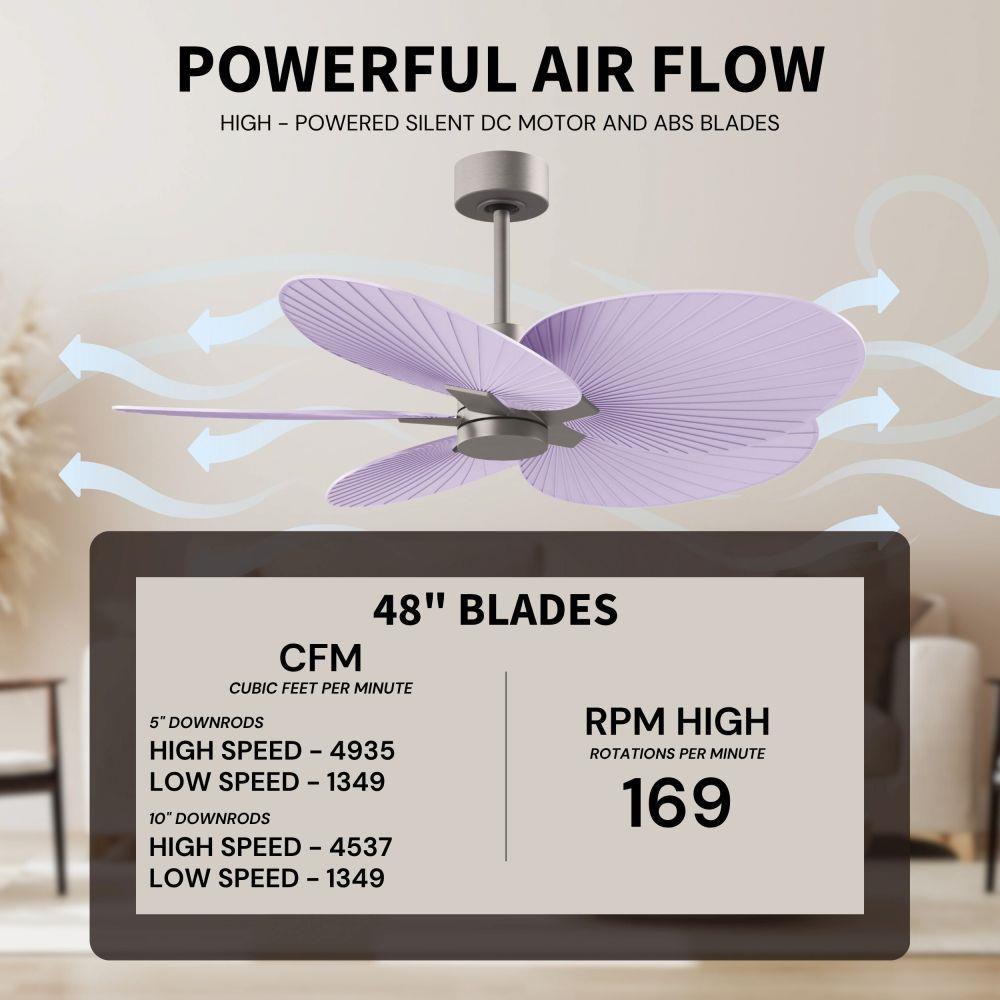 POWERFUL AIR FLOW

HIGH - POWERED SILENT DC MOTOR AND ABS BLADES

48" BLADES

CFM

CUBIC FEET PER MINUTE

5" DOWNRODS

HIGH SPEED - 4935

LOW SPEED - 1349

10" DOWNRODS

HIGH SPEED - 4537

LOW SPEED - 1349

RPM HIGH

ROTATIONS PER MINUTE

169