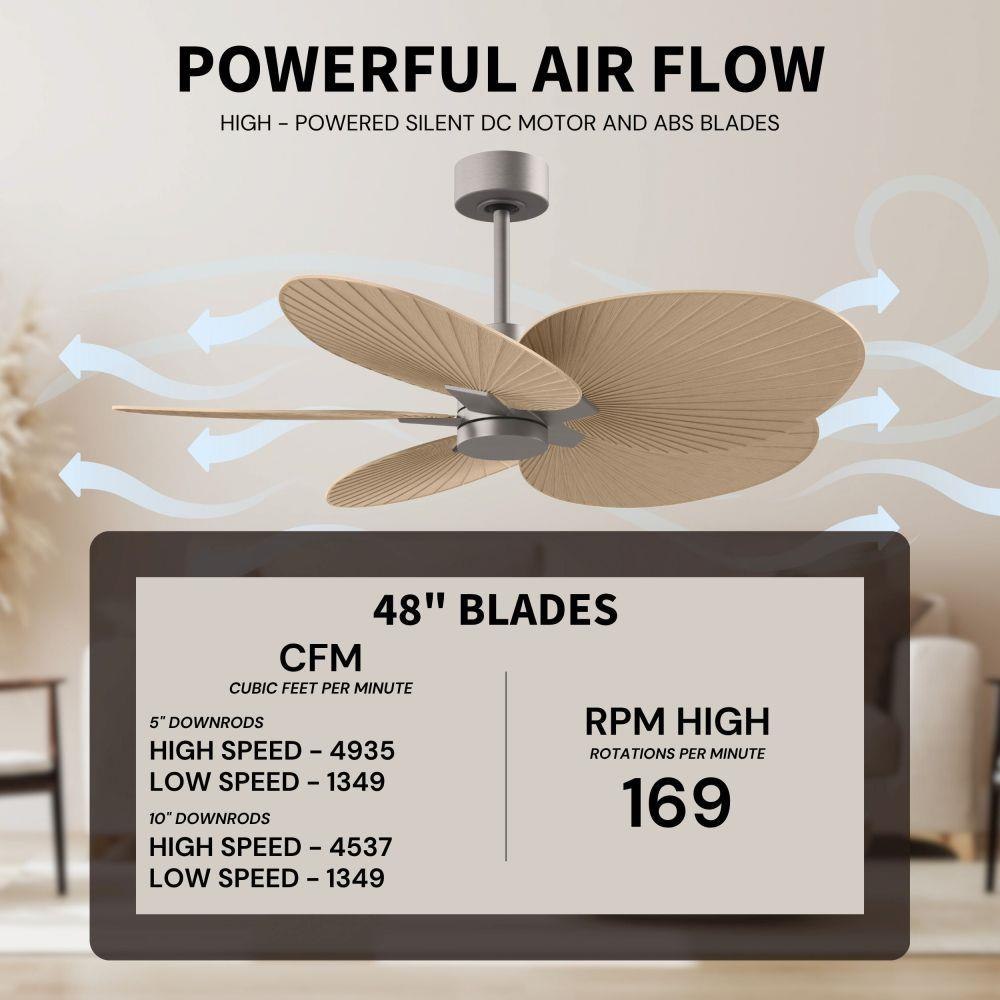 POWERFUL AIR FLOW

HIGH - POWERED SILENT DC MOTOR AND ABS BLADES

48" BLADES

CFM
CUBIC FEET PER MINUTE

5" DOWNRODS
HIGH SPEED - 4935
LOW SPEED - 1349

10" DOWNRODS
HIGH SPEED - 4537
LOW SPEED - 1349

RPM HIGH
ROTATIONS PER MINUTE
169