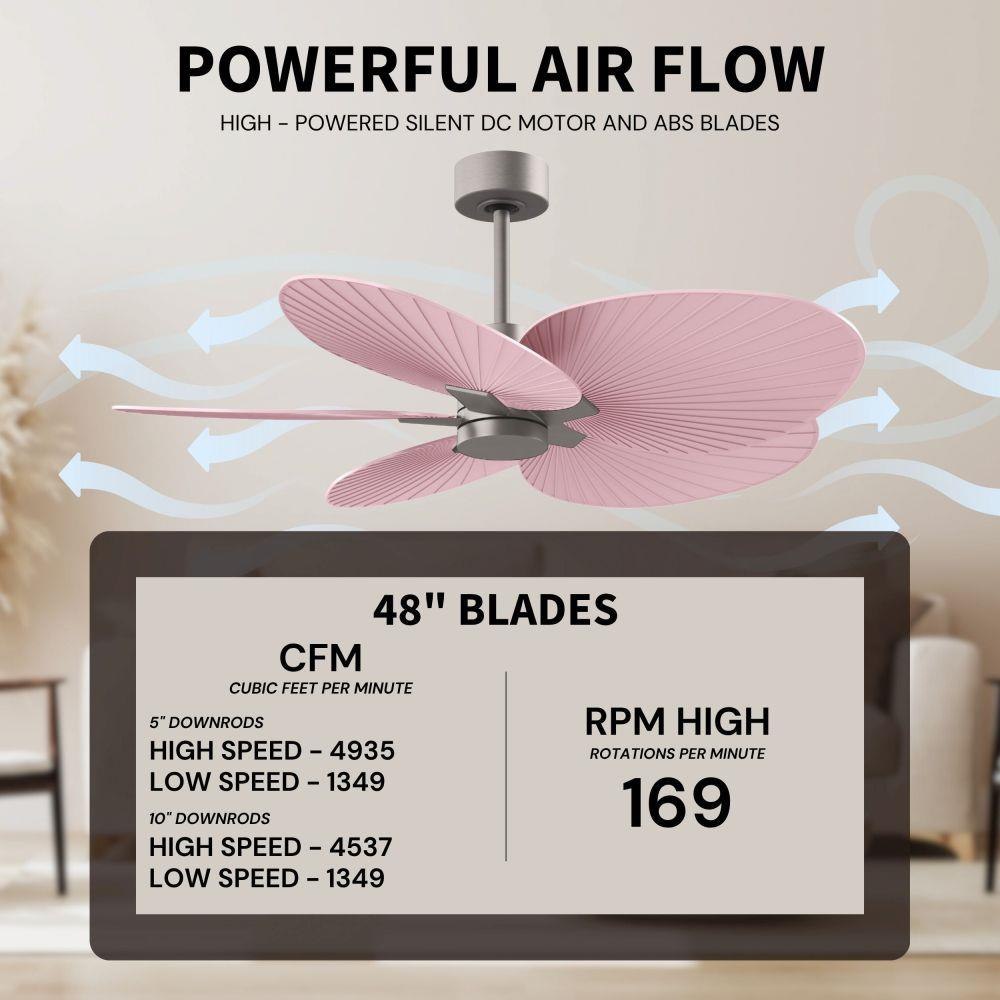 POWERFUL AIR FLOW

HIGH - POWERED SILENT DC MOTOR AND ABS BLADES

48" BLADES

CFM
CUBIC FEET PER MINUTE

5" DOWNRODS
HIGH SPEED - 4935
LOW SPEED - 1349

10" DOWNRODS
HIGH SPEED - 4537
LOW SPEED - 1349

RPM HIGH
ROTATIONS PER MINUTE
169