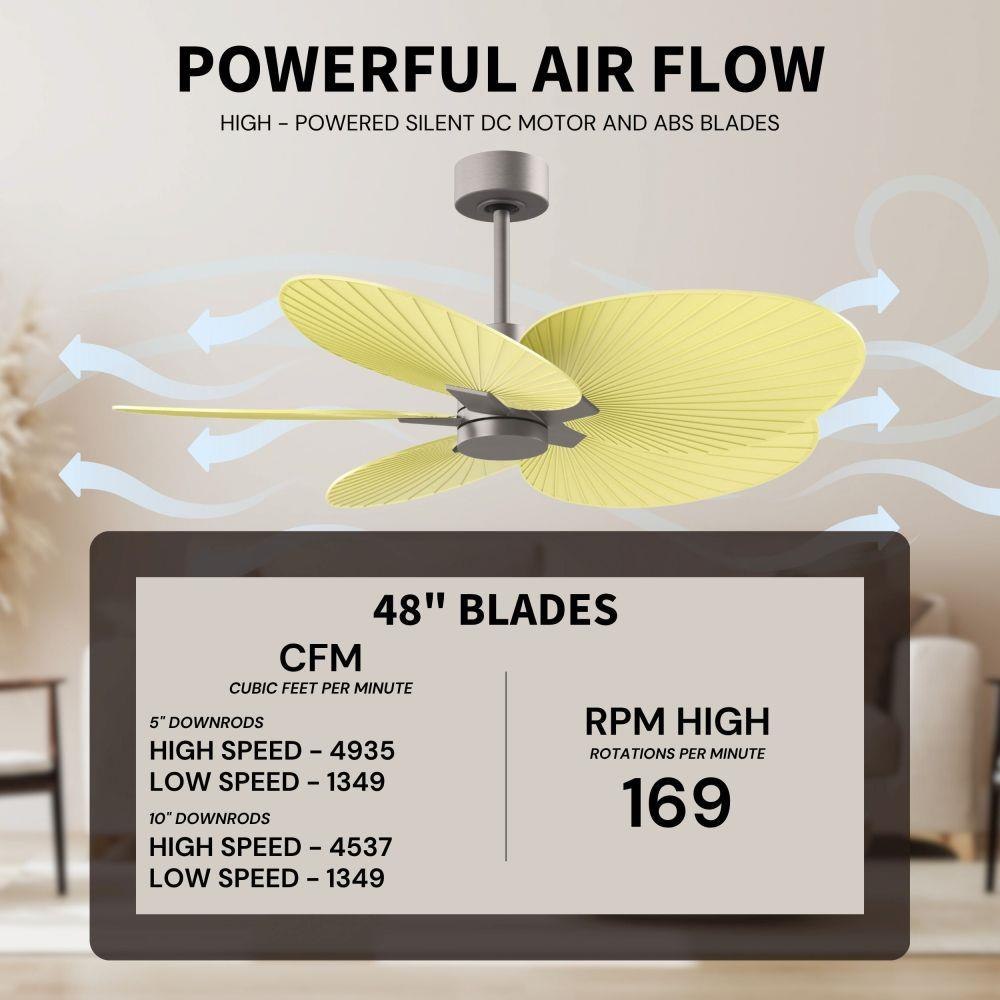 POWERFUL AIR FLOW

HIGH - POWERED SILENT DC MOTOR AND ABS BLADES

48" BLADES

CFM
CUBIC FEET PER MINUTE

5" DOWNRODS
HIGH SPEED - 4935
LOW SPEED - 1349

10" DOWNRODS
HIGH SPEED - 4537
LOW SPEED - 1349

RPM HIGH
ROTATIONS PER MINUTE
169