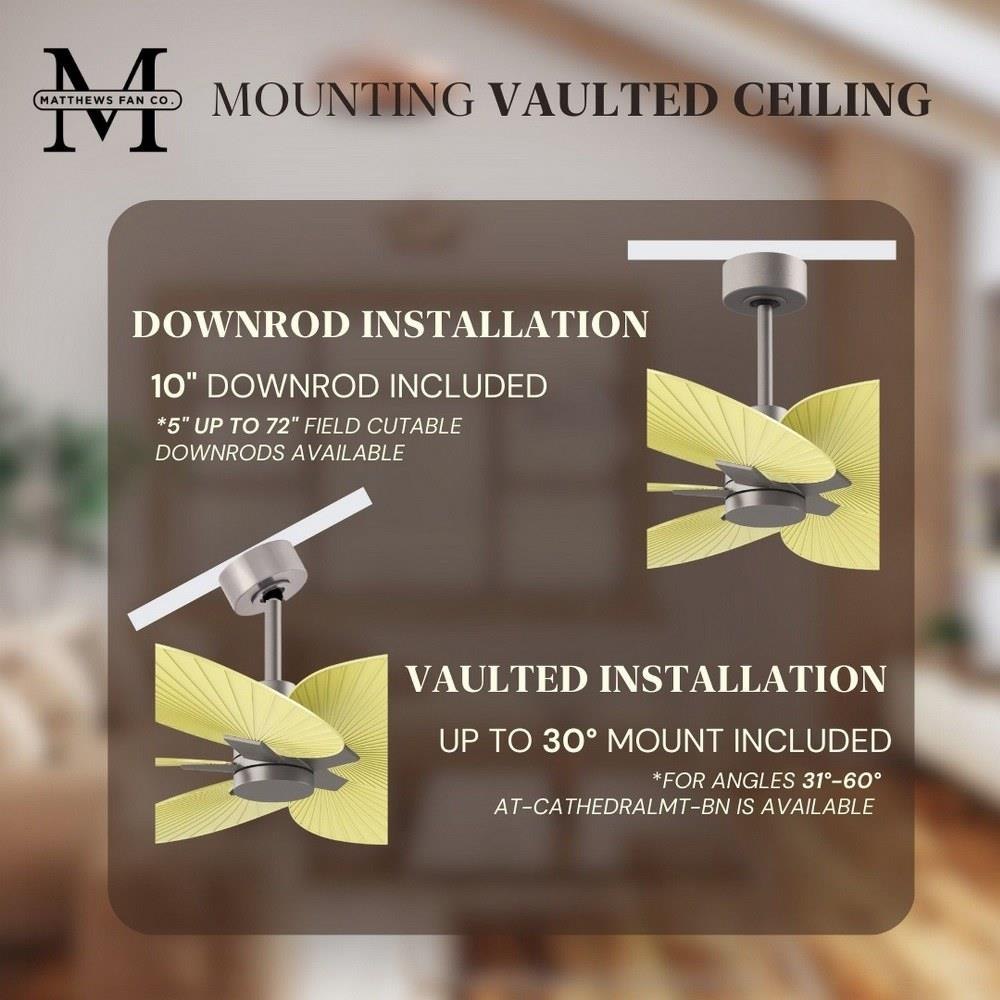 M
MATTHEWS FAN CO.

MOUNTING VAULTED CEILING

DOWNROD INSTALLATION

10" DOWNROD INCLUDED

*5" UP TO 72" FIELD CUTABLE DOWNRODS AVAILABLE

VAULTED INSTALLATION

UP TO 30° MOUNT INCLUDED

*FOR ANGLES 31°-60° AT-CATHEDRALMT-BN IS AVAILABLE