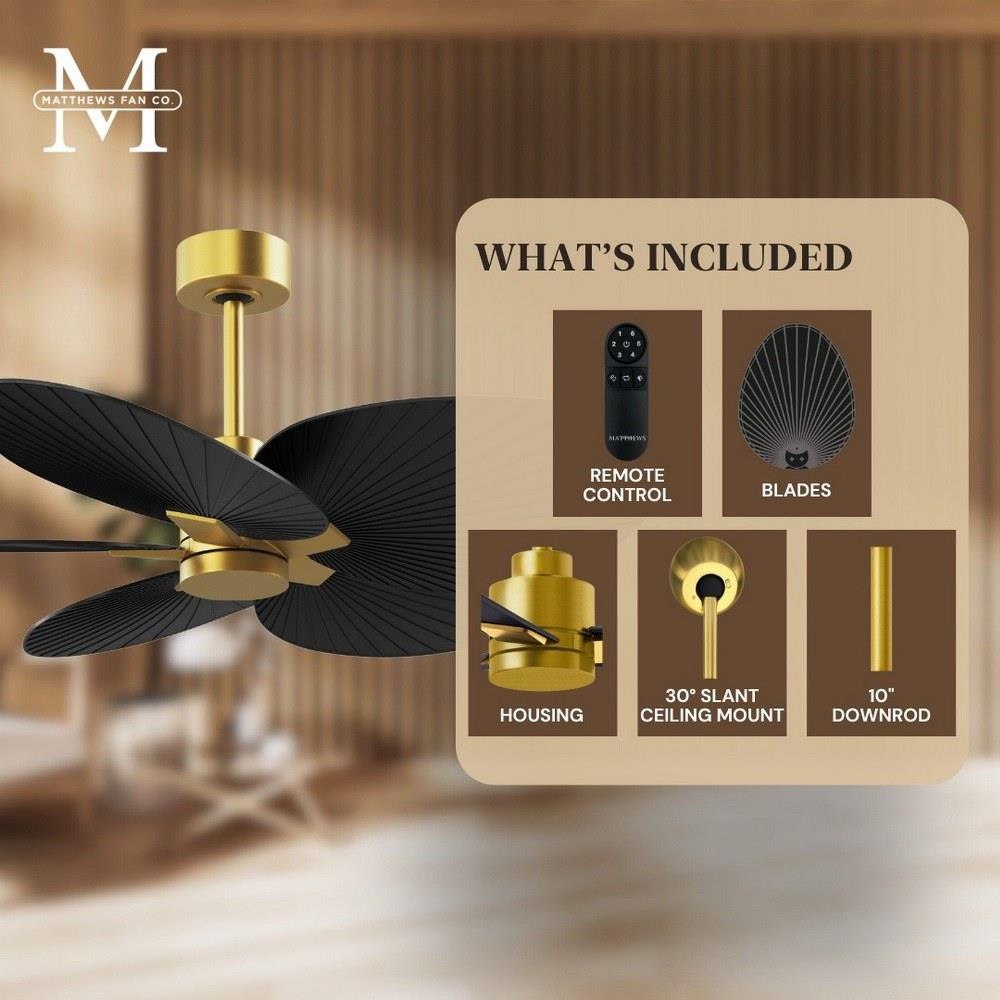 M
MATTHEWS FAN CO.

WHAT'S INCLUDED

1 2 3 4 5 6
MATTHEWS
REMOTE CONTROL

BLADES

HOUSING

30° SLANT CEILING MOUNT

10" DOWNROD