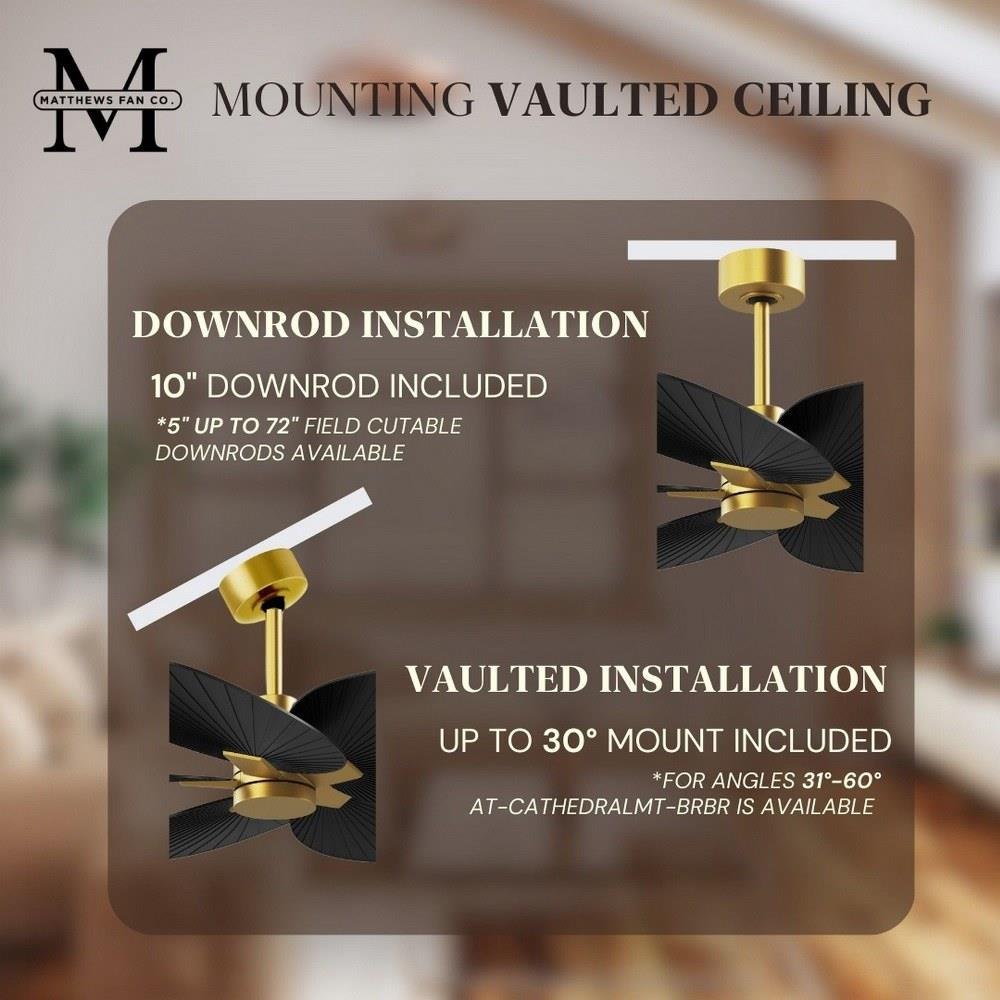 M
MATTHEWS FAN CO.

MOUNTING VAULTED CEILING

DOWNROD INSTALLATION

10" DOWNROD INCLUDED

*5" UP TO 72" FIELD CUTABLE DOWNRODS AVAILABLE

VAULTED INSTALLATION

UP TO 30° MOUNT INCLUDED

*FOR ANGLES 31°-60° AT-CATHEDRALMT-BRBR IS AVAILABLE