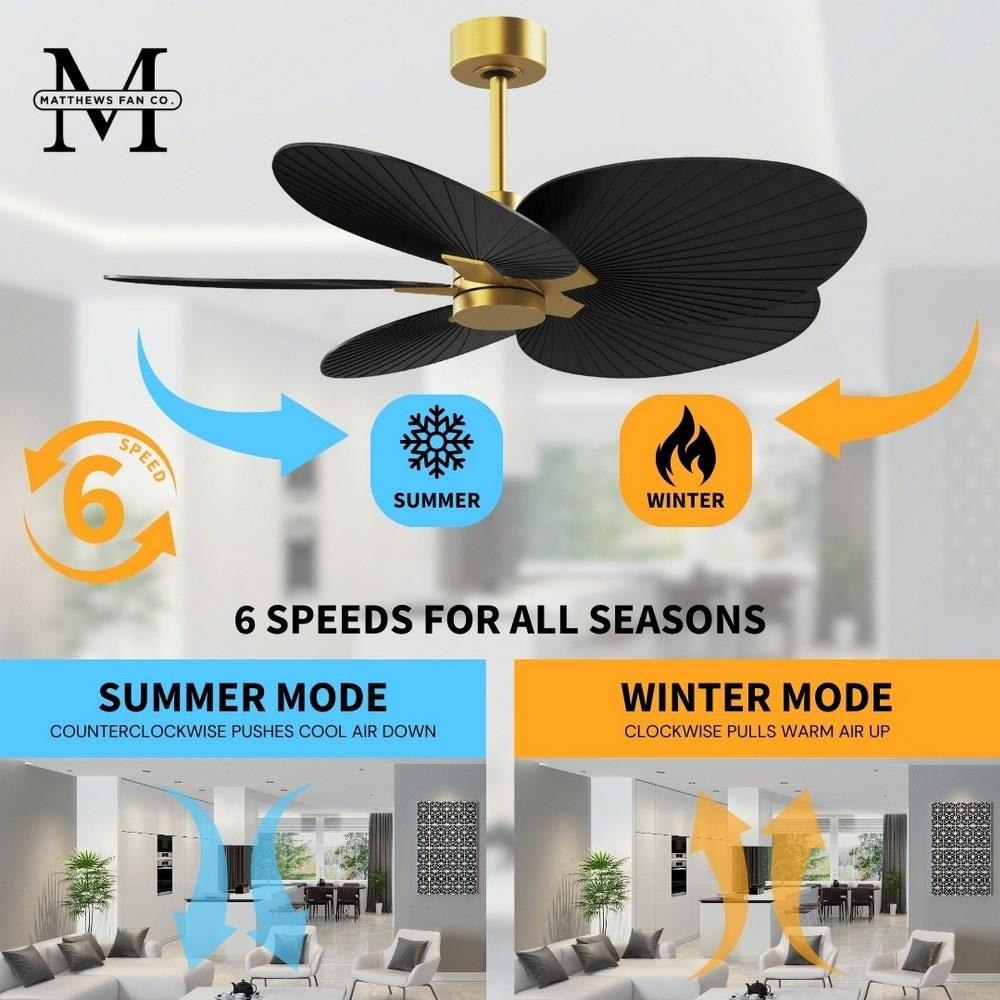 M
MATTHEWS FAN CO.

6
SPEED

SUMMER

WINTER

6 SPEEDS FOR ALL SEASONS

SUMMER MODE
COUNTERCLOCKWISE PUSHES COOL AIR DOWN

WINTER MODE
CLOCKWISE PULLS WARM AIR UP