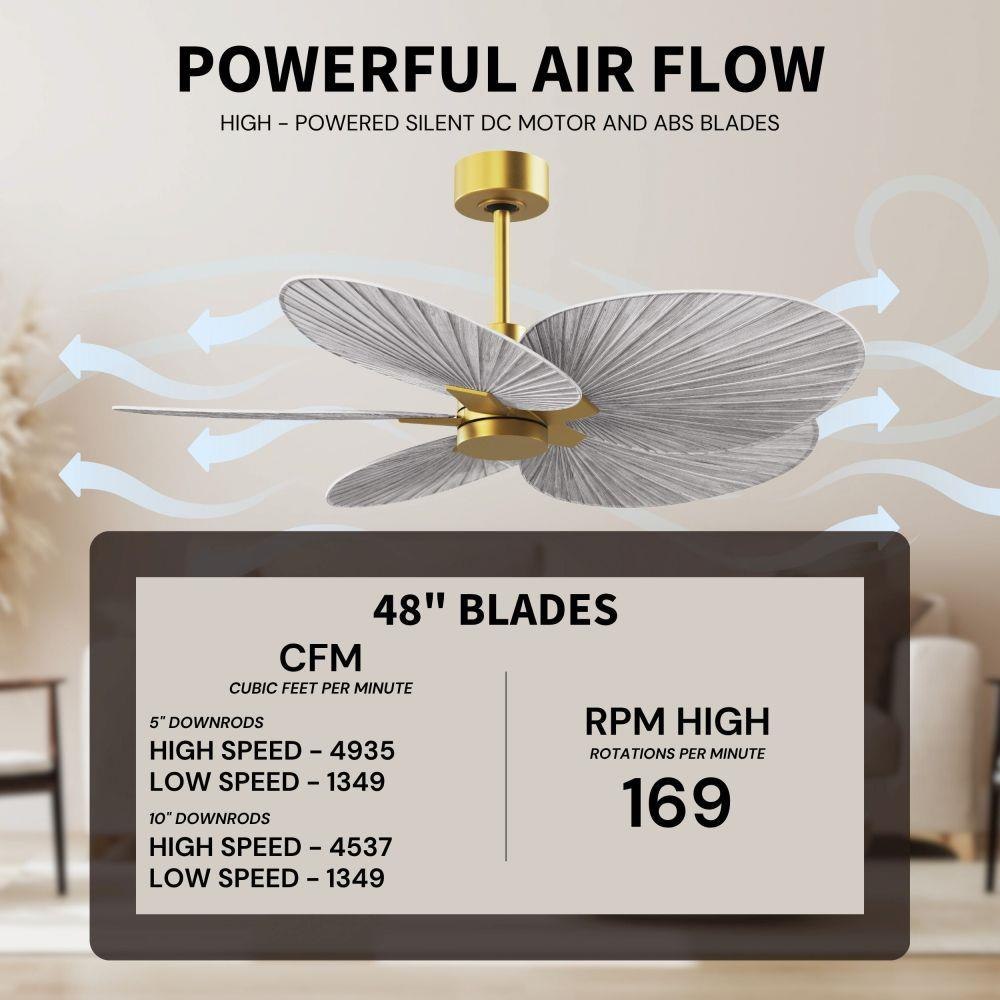 POWERFUL AIR FLOW

HIGH - POWERED SILENT DC MOTOR AND ABS BLADES

48" BLADES

CFM
CUBIC FEET PER MINUTE

5" DOWNRODS
HIGH SPEED - 4935
LOW SPEED - 1349

10" DOWNRODS
HIGH SPEED - 4537
LOW SPEED - 1349

RPM HIGH
ROTATIONS PER MINUTE
169