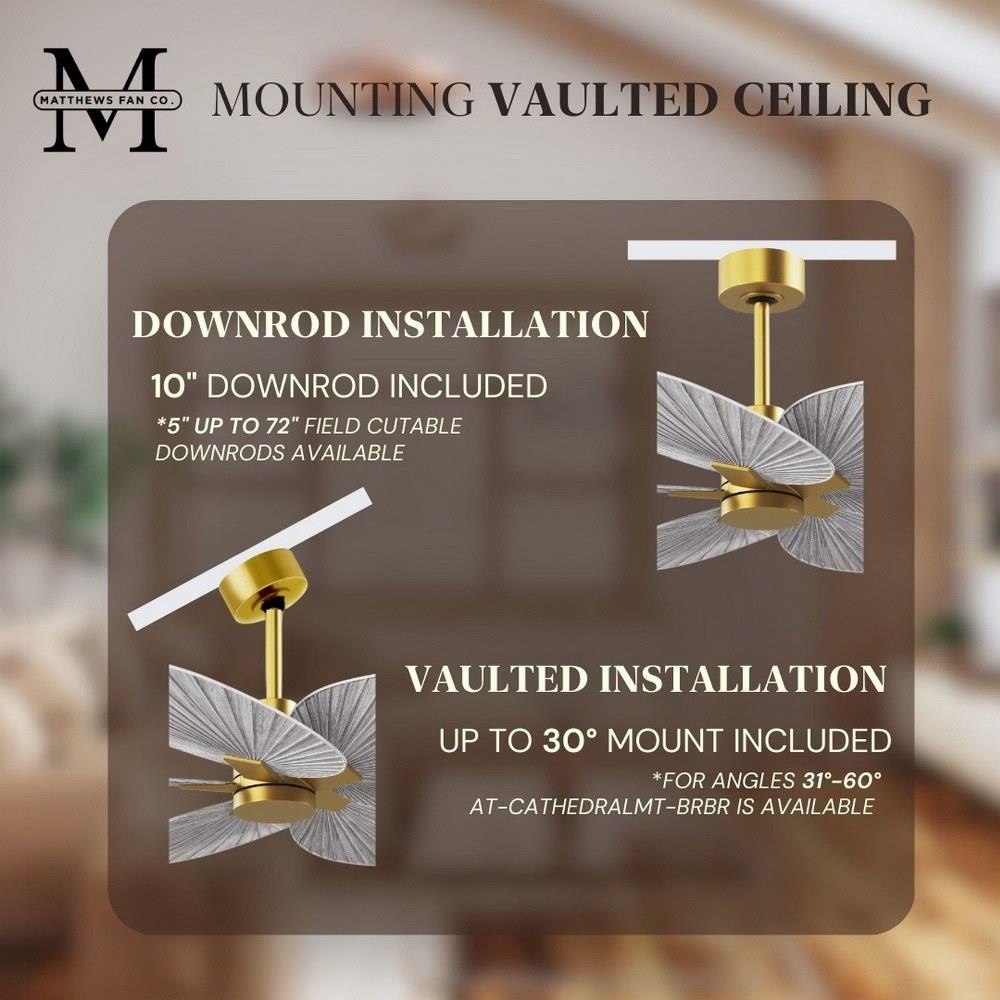 M
MATTHEWS FAN CO.

MOUNTING VAULTED CEILING

DOWNROD INSTALLATION

10" DOWNROD INCLUDED

*5" UP TO 72" FIELD CUTABLE DOWNRODS AVAILABLE

VAULTED INSTALLATION

UP TO 30° MOUNT INCLUDED

*FOR ANGLES 31°-60° AT-CATHEDRALMT-BRBR IS AVAILABLE