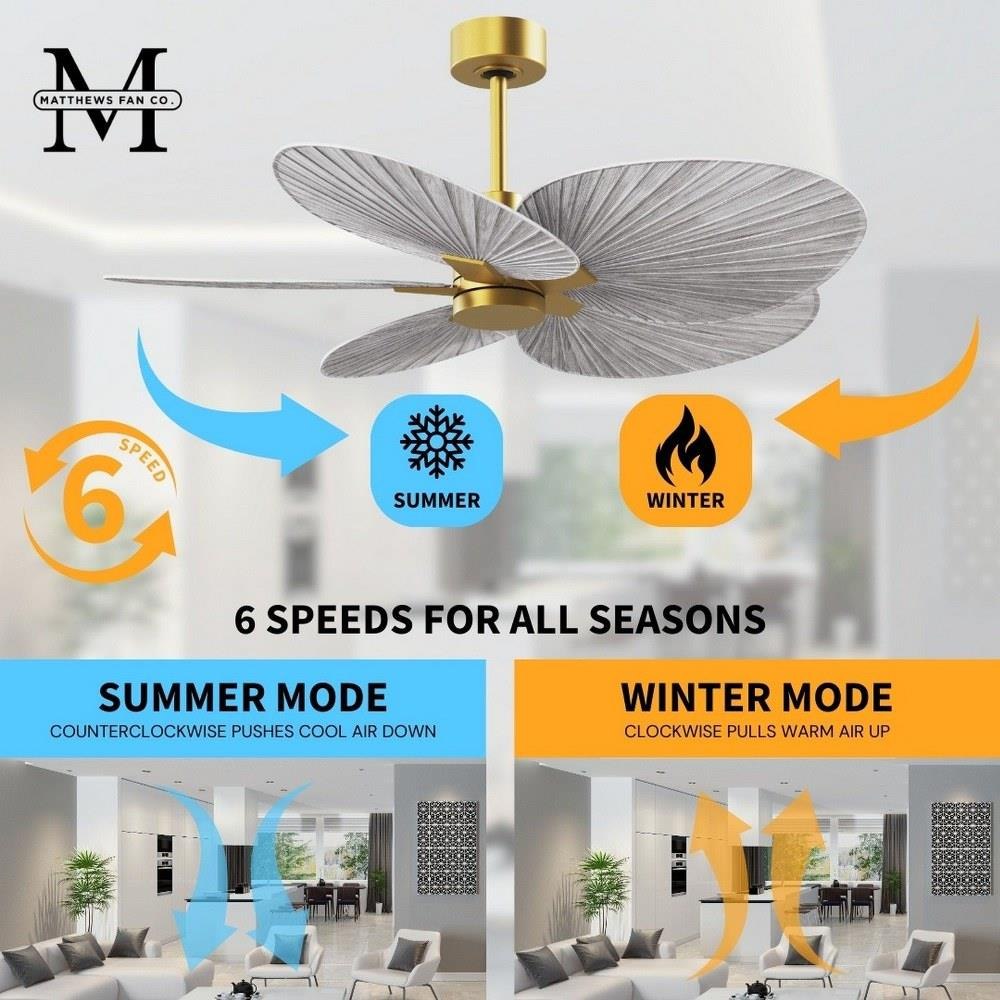 M
MATTHEWS FAN CO.

6
SPEED

SUMMER

WINTER

6 SPEEDS FOR ALL SEASONS

SUMMER MODE
COUNTERCLOCKWISE PUSHES COOL AIR DOWN

WINTER MODE
CLOCKWISE PULLS WARM AIR UP