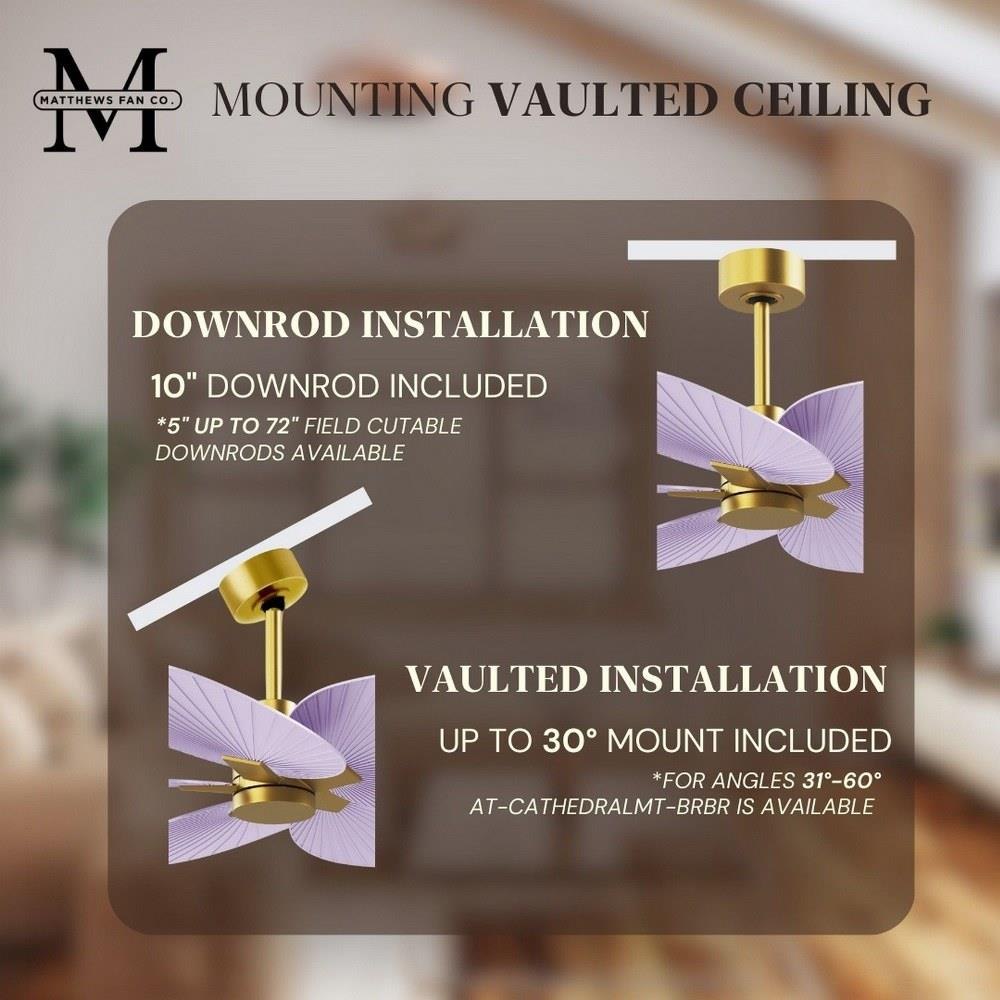 M
MATTHEWS FAN CO.

MOUNTING VAULTED CEILING

DOWNROD INSTALLATION

10" DOWNROD INCLUDED

*5" UP TO 72" FIELD CUTABLE DOWNRODS AVAILABLE

VAULTED INSTALLATION

UP TO 30° MOUNT INCLUDED

*FOR ANGLES 31°-60° AT-CATHEDRALMT-BRBR IS AVAILABLE