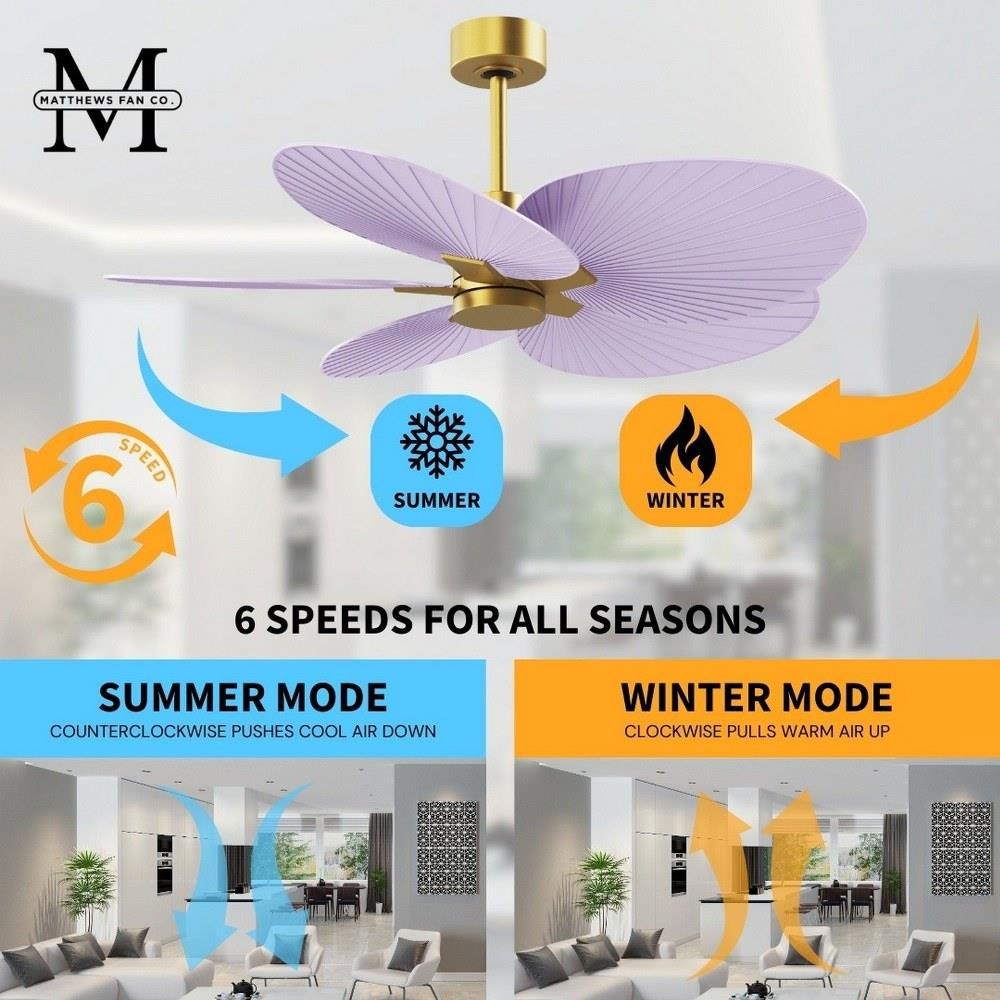 M
MATTHEWS FAN CO.

6
SPEED

SUMMER

WINTER

6 SPEEDS FOR ALL SEASONS

SUMMER MODE
COUNTERCLOCKWISE PUSHES COOL AIR DOWN

WINTER MODE
CLOCKWISE PULLS WARM AIR UP