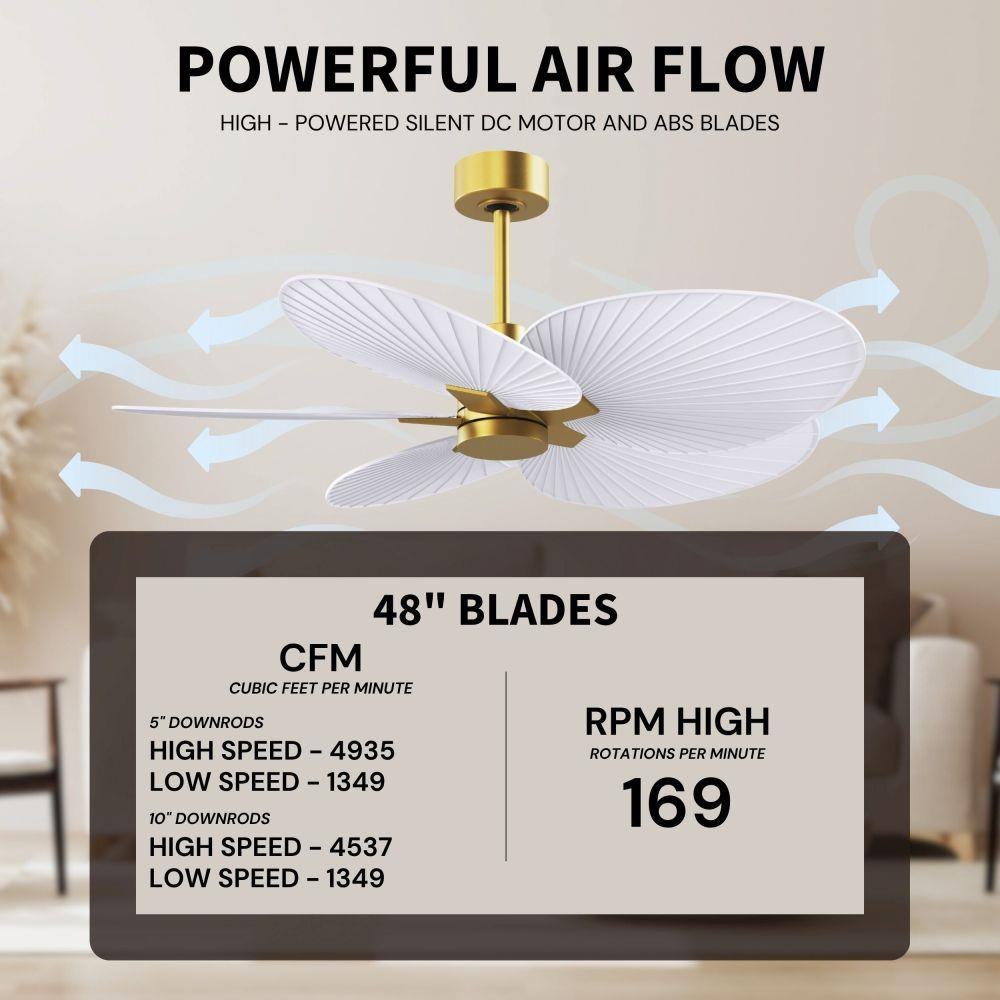 POWERFUL AIR FLOW

HIGH - POWERED SILENT DC MOTOR AND ABS BLADES

48" BLADES

CFM
CUBIC FEET PER MINUTE

5" DOWNRODS
HIGH SPEED - 4935
LOW SPEED - 1349

10" DOWNRODS
HIGH SPEED - 4537
LOW SPEED - 1349

RPM HIGH
ROTATIONS PER MINUTE
169