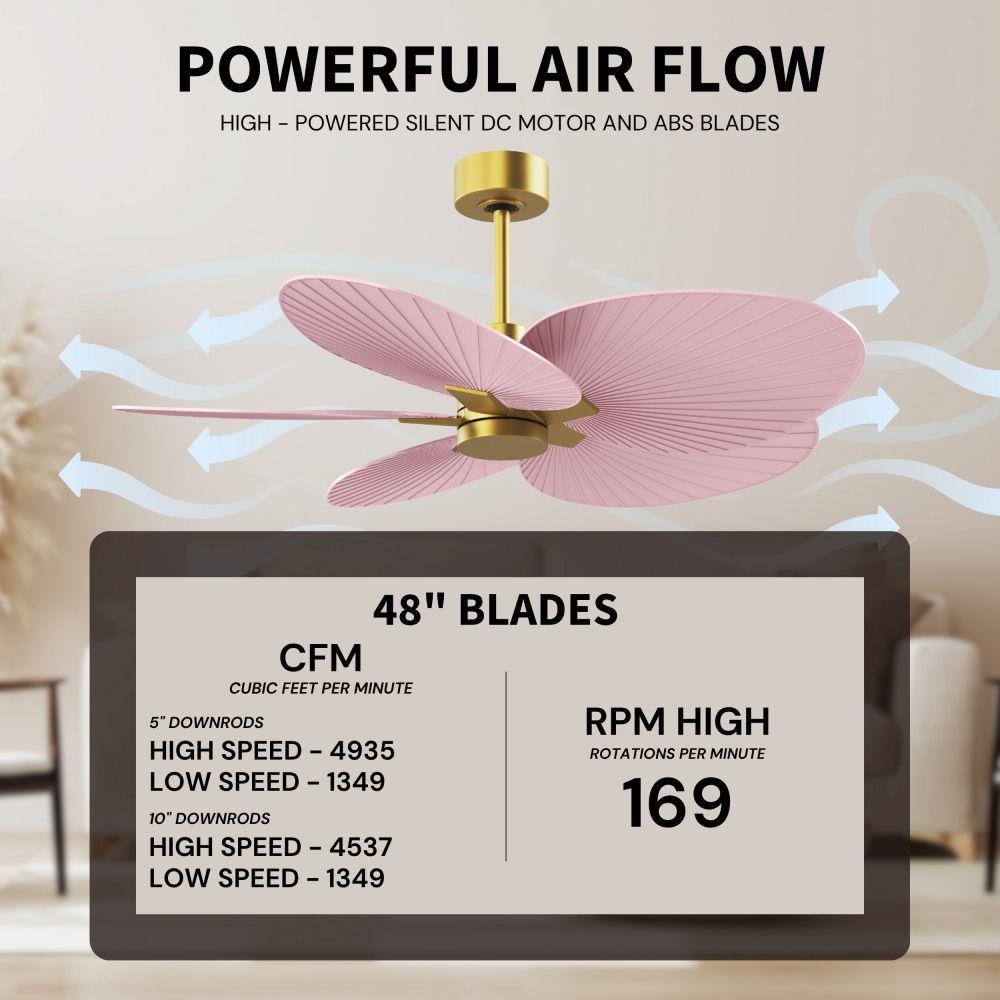 POWERFUL AIR FLOW

HIGH - POWERED SILENT DC MOTOR AND ABS BLADES

48" BLADES

CFM

CUBIC FEET PER MINUTE

5" DOWNRODS

HIGH SPEED - 4935

LOW SPEED - 1349

10" DOWNRODS

HIGH SPEED - 4537

LOW SPEED - 1349

RPM HIGH

ROTATIONS PER MINUTE

169