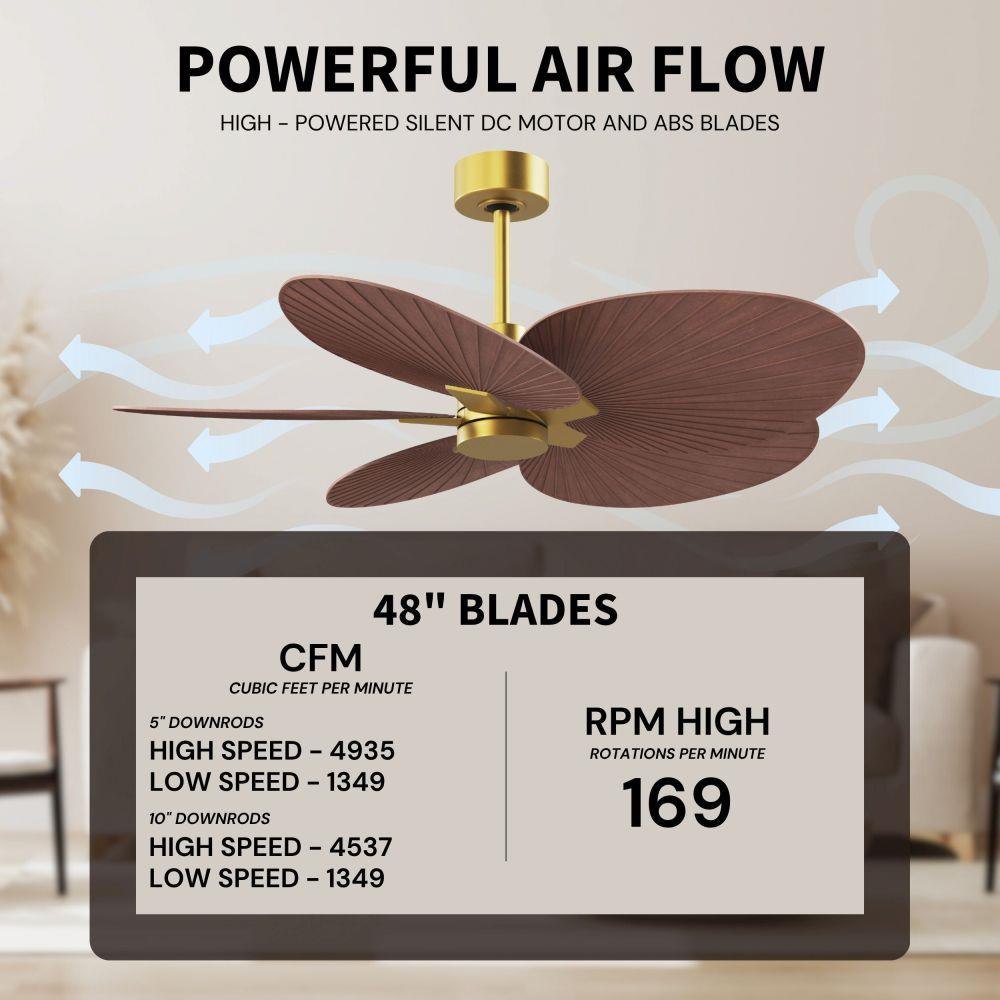 POWERFUL AIR FLOW

HIGH - POWERED SILENT DC MOTOR AND ABS BLADES

48" BLADES

CFM
CUBIC FEET PER MINUTE

5" DOWNRODS
HIGH SPEED - 4935
LOW SPEED - 1349

10" DOWNRODS
HIGH SPEED - 4537
LOW SPEED - 1349

RPM HIGH
ROTATIONS PER MINUTE
169