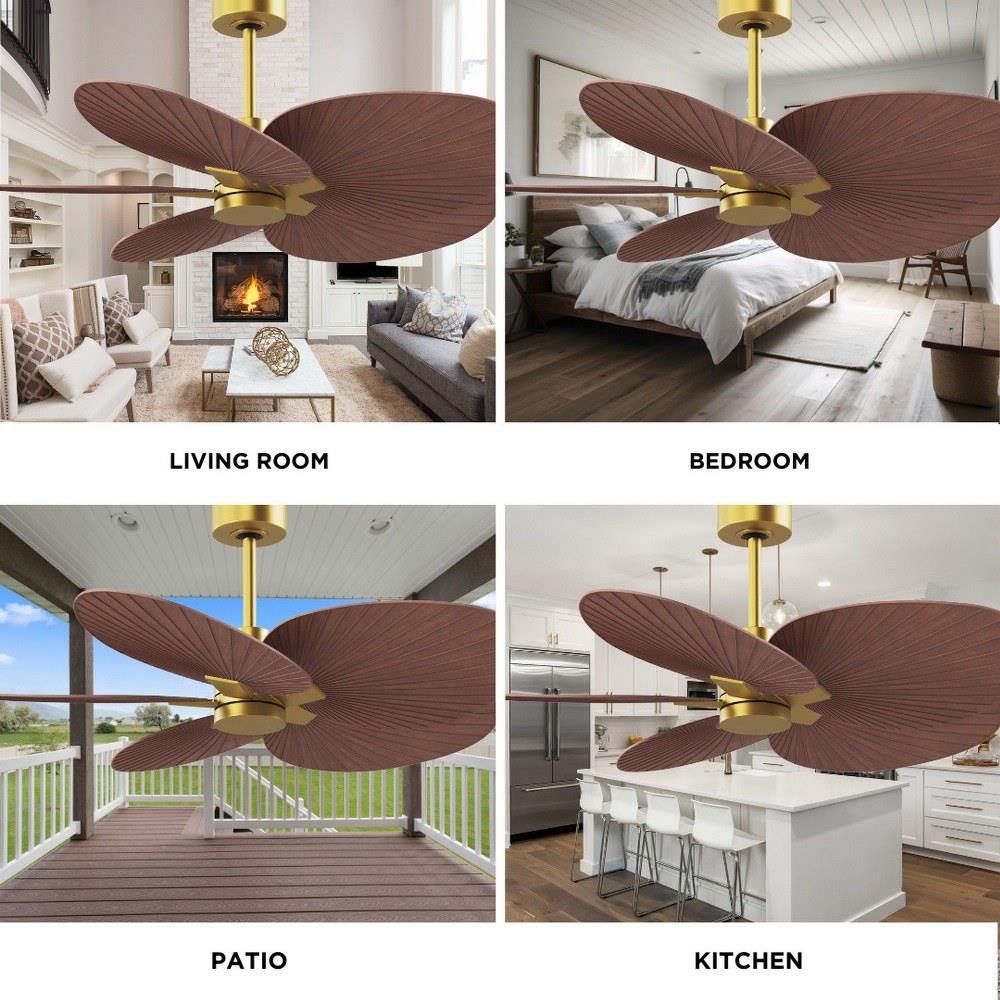 LIVING ROOM

BEDROOM

PATIO

KITCHEN