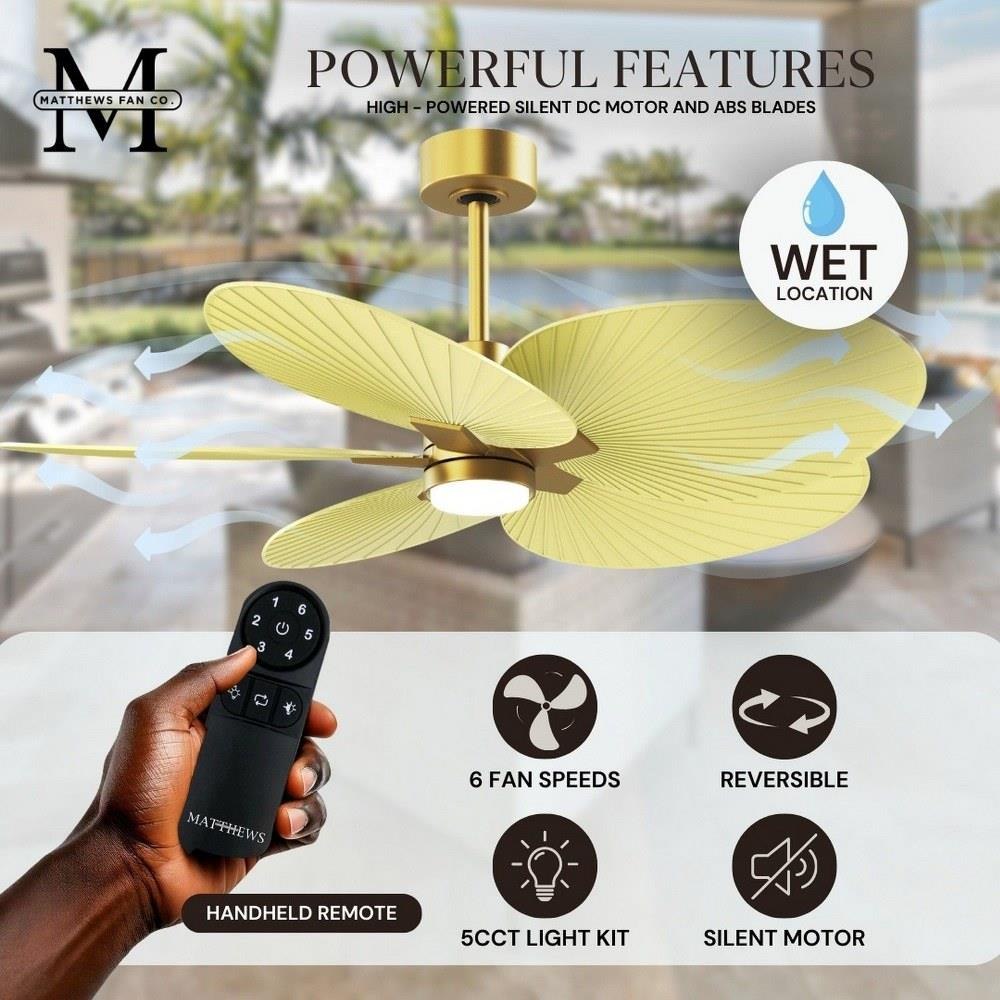 M
MATTHEWS FAN CO.

POWERFUL FEATURES
HIGH - POWERED SILENT DC MOTOR AND ABS BLADES

WET
LOCATION

1 6
2 5
3 4

MATTHEWS

HANDHELD REMOTE

6 FAN SPEEDS

REVERSIBLE

5CCT LIGHT KIT

SILENT MOTOR