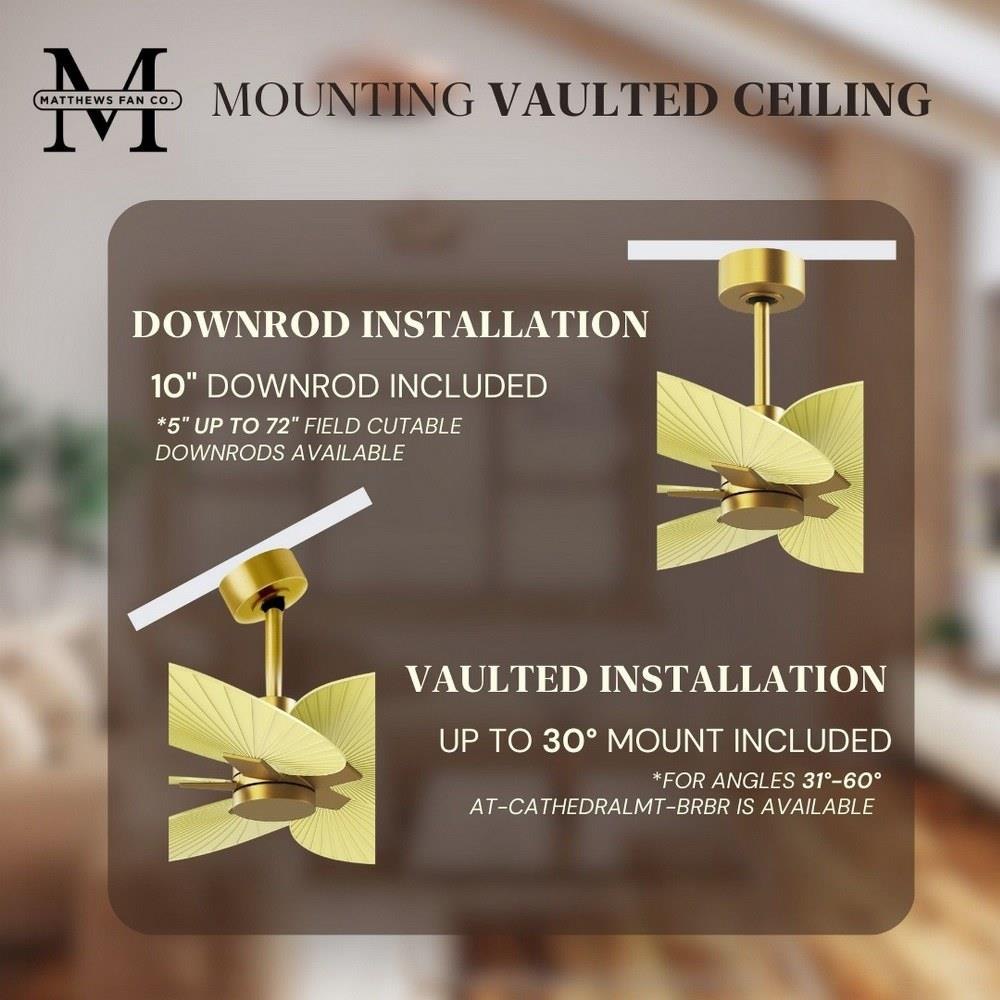 M
MATTHEWS FAN CO.

MOUNTING VAULTED CEILING

DOWNROD INSTALLATION

10" DOWNROD INCLUDED

*5" UP TO 72" FIELD CUTABLE DOWNRODS AVAILABLE

VAULTED INSTALLATION

UP TO 30° MOUNT INCLUDED

*FOR ANGLES 31°-60° AT-CATHEDRALMT-BRBR IS AVAILABLE