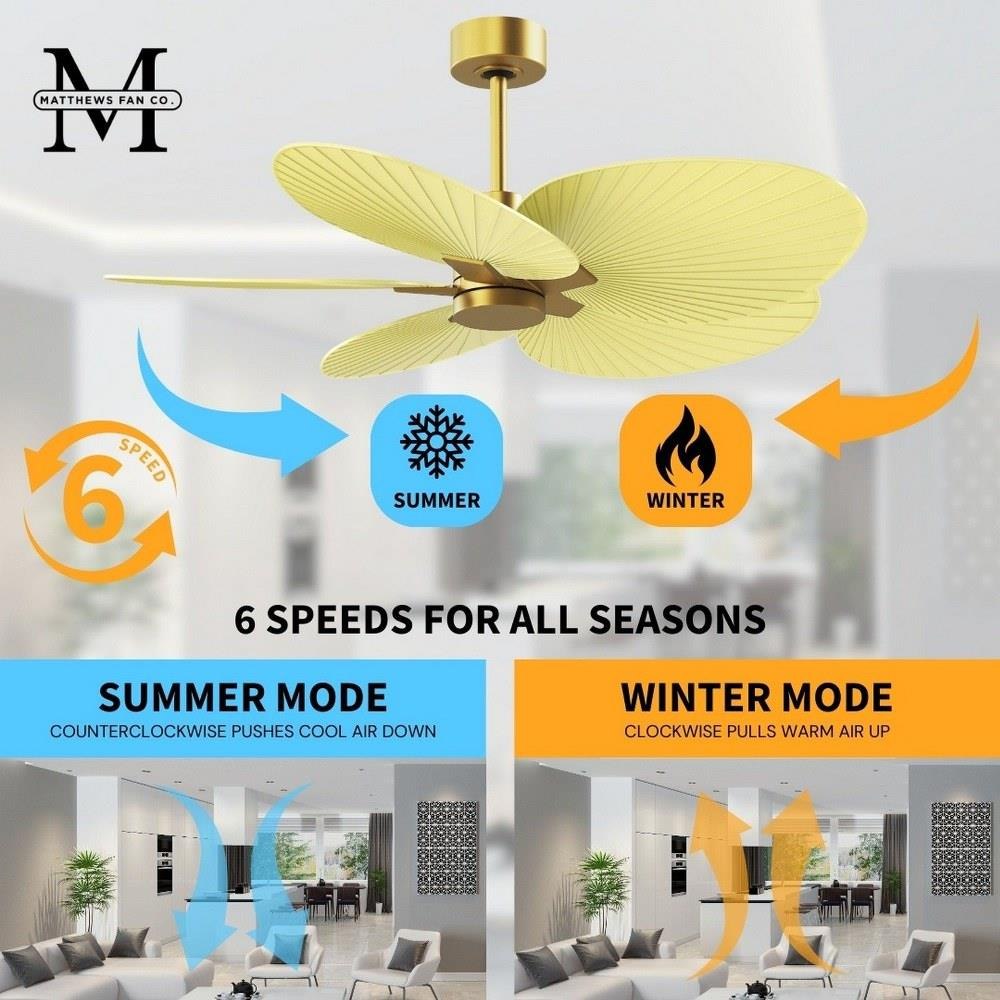 M
MATTHEWS FAN CO.

6
SPEED

SUMMER

WINTER

6 SPEEDS FOR ALL SEASONS

SUMMER MODE
COUNTERCLOCKWISE PUSHES COOL AIR DOWN

WINTER MODE
CLOCKWISE PULLS WARM AIR UP