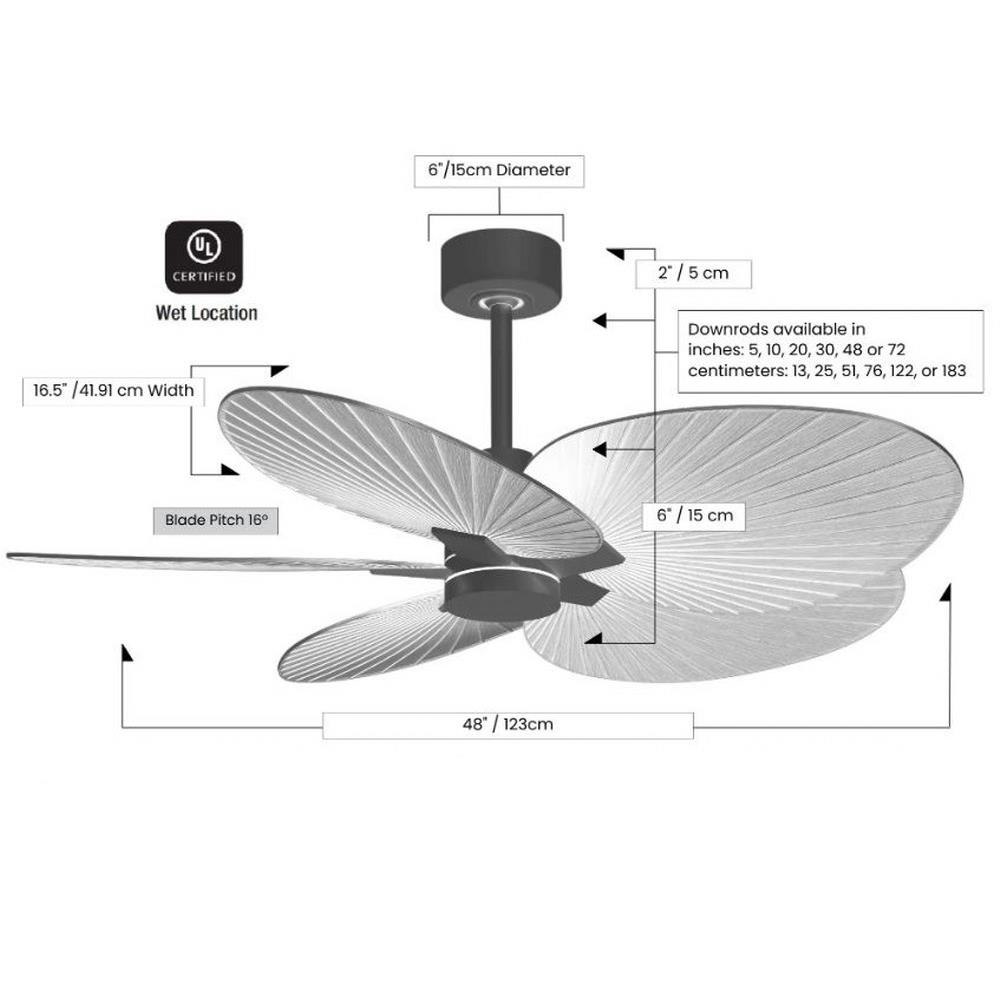 6"/15cm Diameter

UL
CERTIFIED

Wet Location

2" / 5 cm

Downrods available in inches: 5, 10, 20, 30, 48 or 72 centimeters: 13, 25, 51, 76, 122, or 183

16.5" /41.91 cm Width

Blade Pitch 16°

6" / 15 cm

48" / 123cm