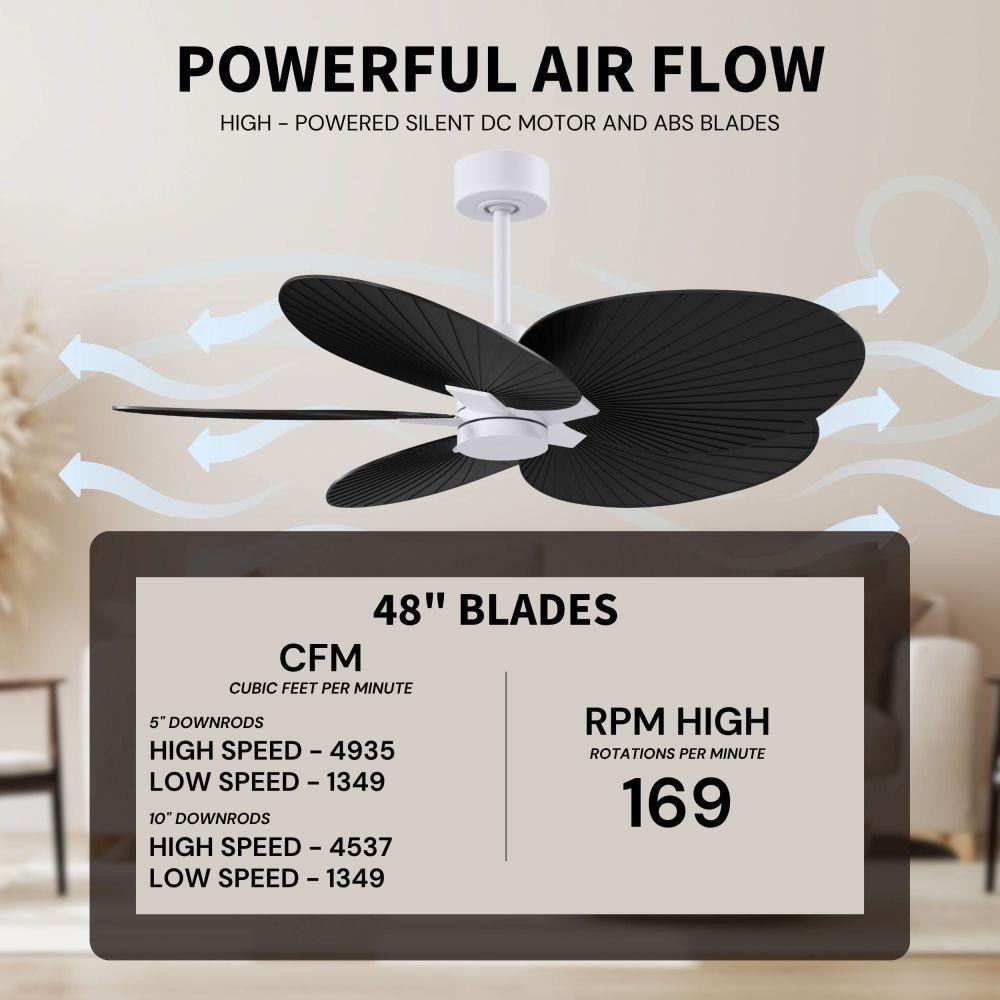 POWERFUL AIR FLOW

HIGH - POWERED SILENT DC MOTOR AND ABS BLADES

48" BLADES

CFM
CUBIC FEET PER MINUTE

5" DOWNRODS
HIGH SPEED - 4935
LOW SPEED - 1349

10" DOWNRODS
HIGH SPEED - 4537
LOW SPEED - 1349

RPM HIGH
ROTATIONS PER MINUTE
169