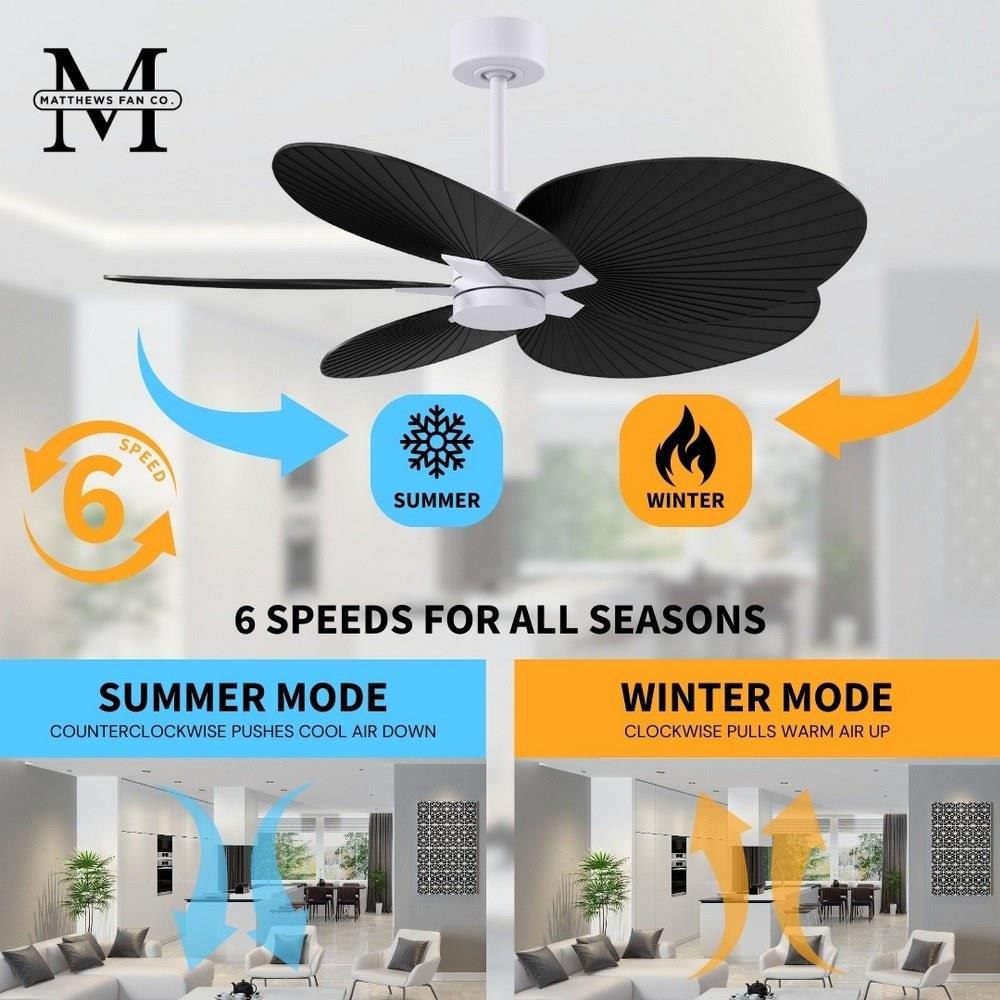 M
MATTHEWS FAN CO.

6
SPEED

SUMMER

WINTER

6 SPEEDS FOR ALL SEASONS

SUMMER MODE
COUNTERCLOCKWISE PUSHES COOL AIR DOWN

WINTER MODE
CLOCKWISE PULLS WARM AIR UP