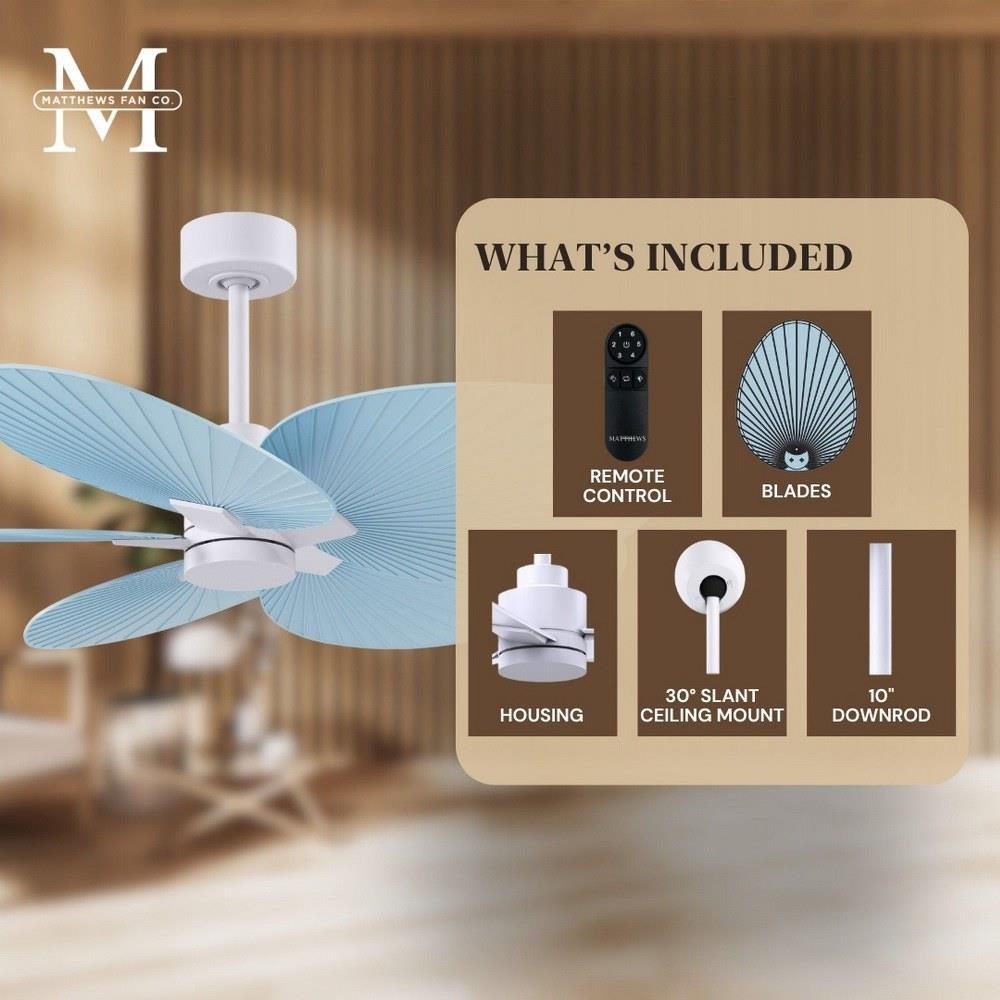 M
MATTHEWS FAN CO.

WHAT'S INCLUDED

MATTHEWS

REMOTE CONTROL

BLADES

HOUSING

30° SLANT CEILING MOUNT

10" DOWNROD